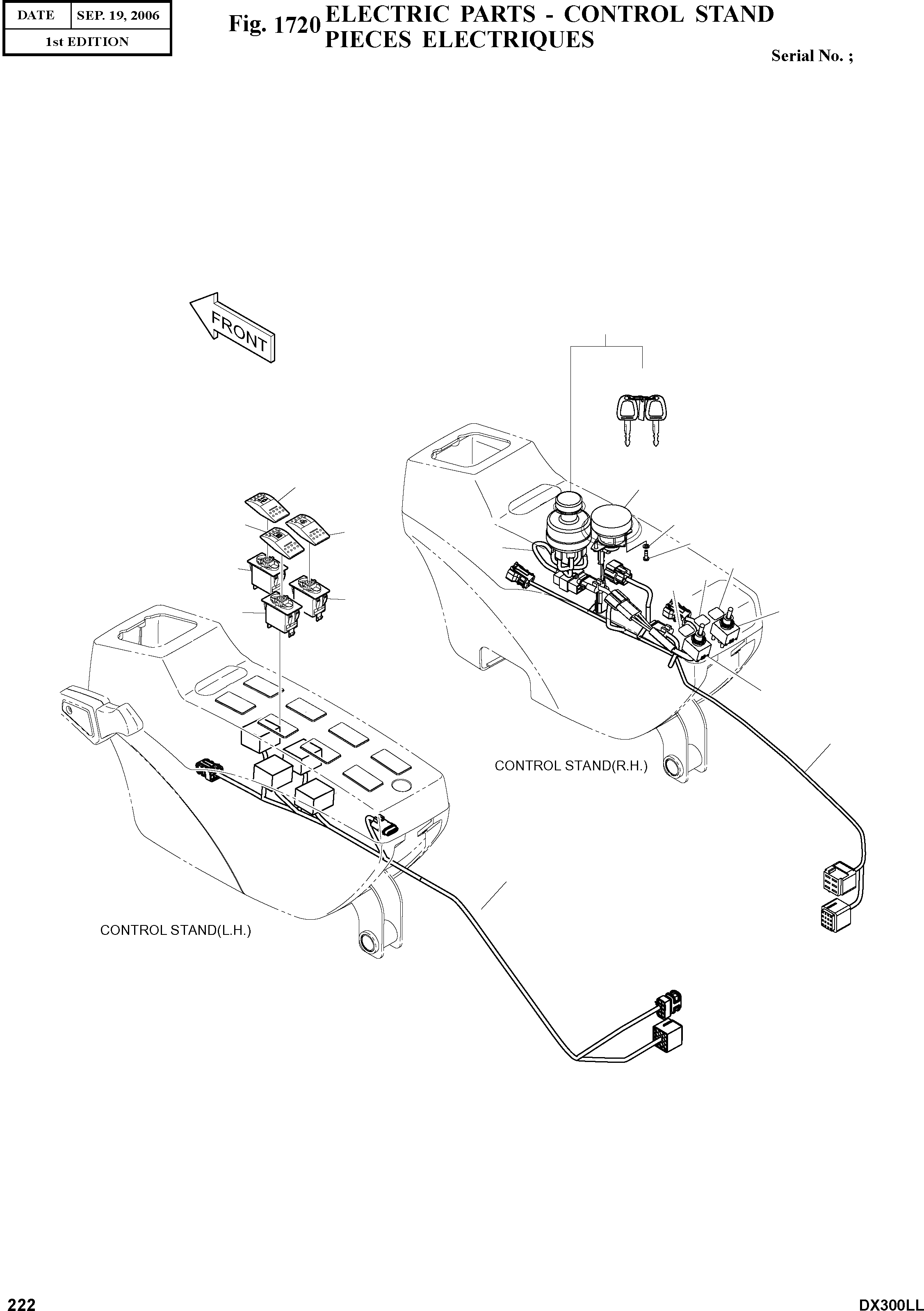 | DATE | SEP. 19, 2006 |
|---|---|
| 1st EDITION | |

Fig. 1720 ELECTRIC PARTS - CONTROL STAND
PIECES ELECTRIQUES

Serial No. ;

FRONT

CONTROL STAND(R.H.)

CONTROL STAND(L.H.)

222

DX300LL