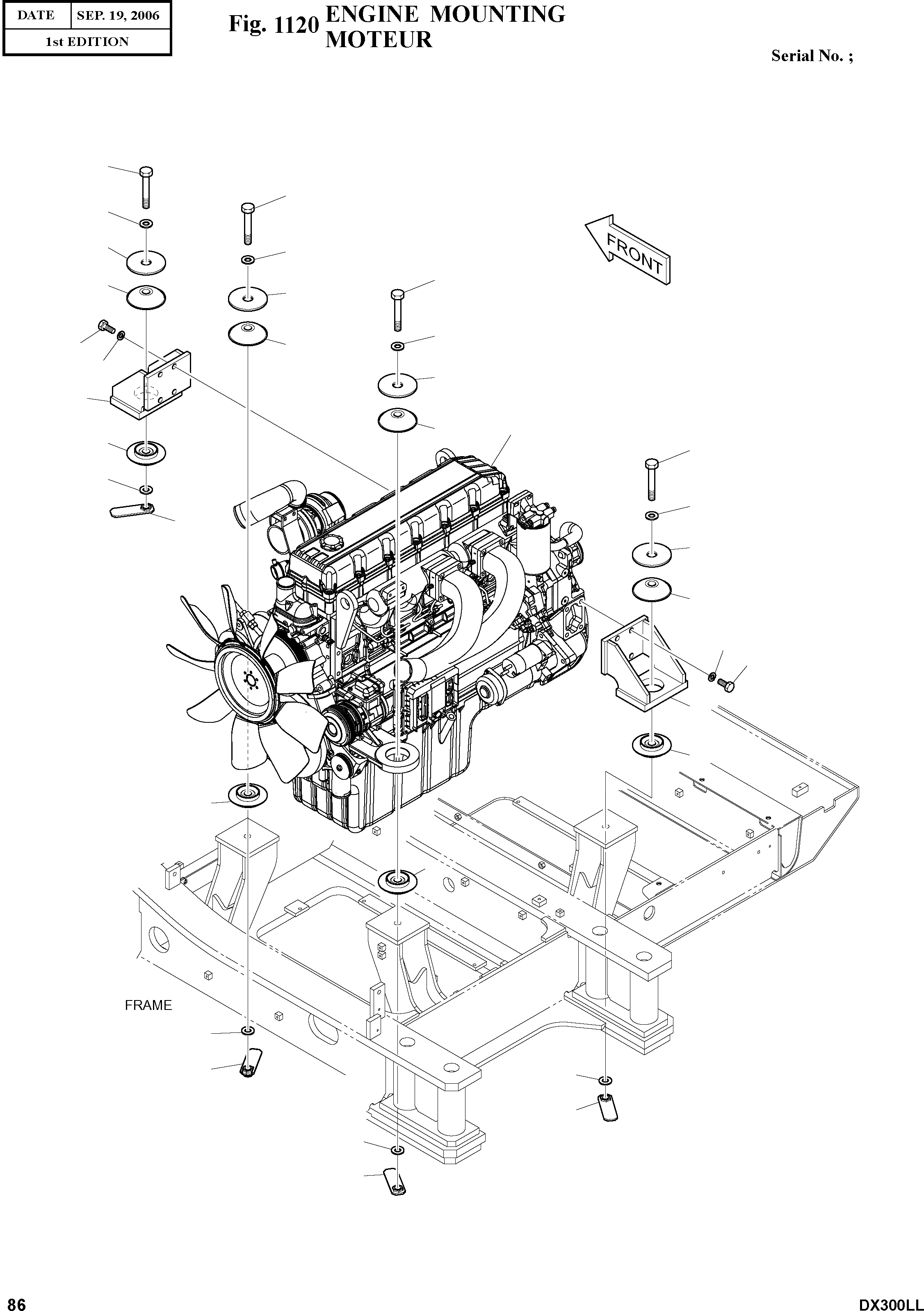 | DATE | SEP. 19, 2006 |
|---|---|
| 1st EDITION | |

Fig. 1120 ENGINE MOUNTING MOTEUR

Serial No. ;

FRONT

FRAME

86

DX300LL