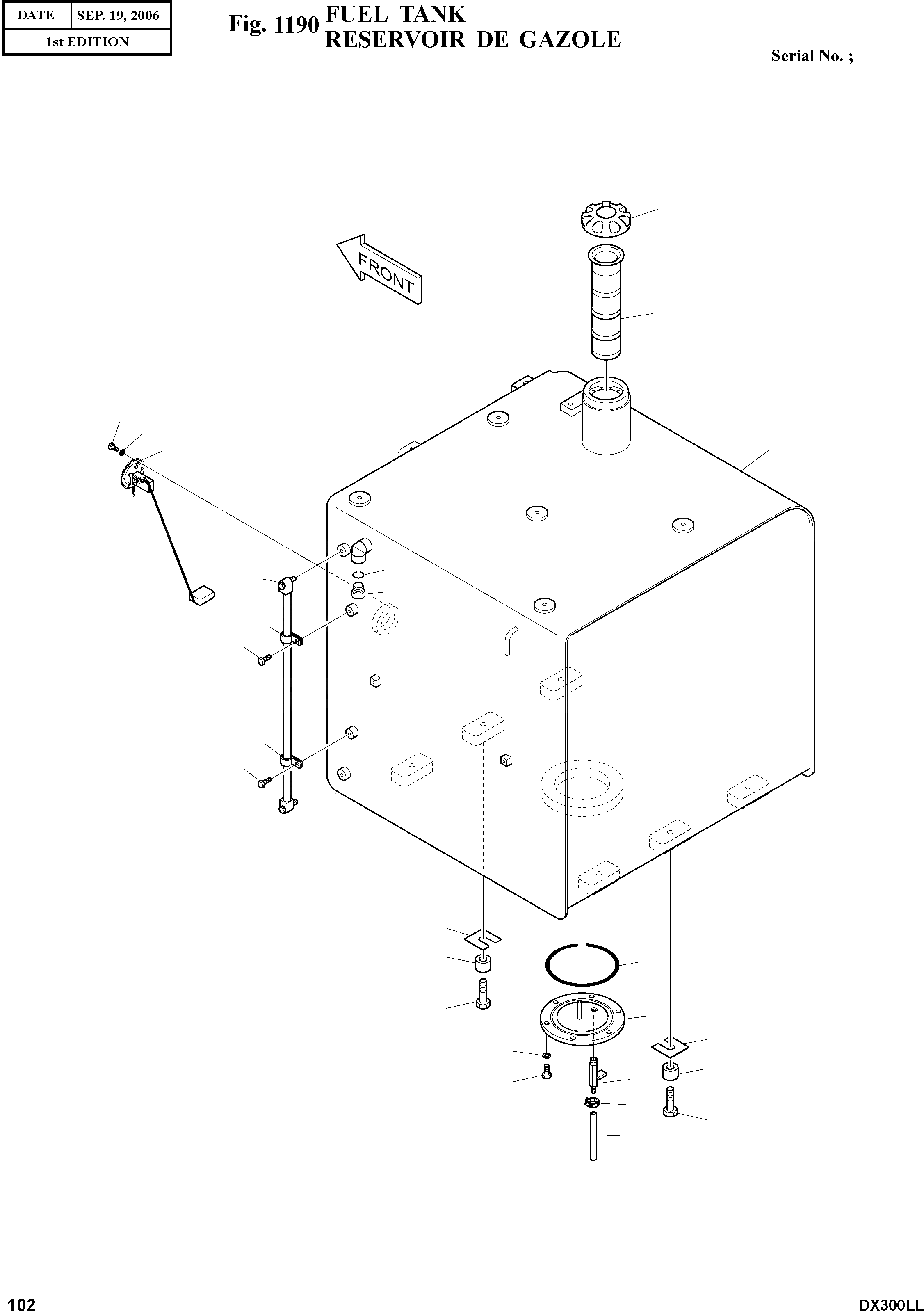 | DATE | SEP. 19, 2006 |
|---|---|
| 1st EDITION | |

Fig. 1190 FUEL TANK
RESERVOIR DE GAZOLE

Serial No. ;

FRONT

102

DX300LL