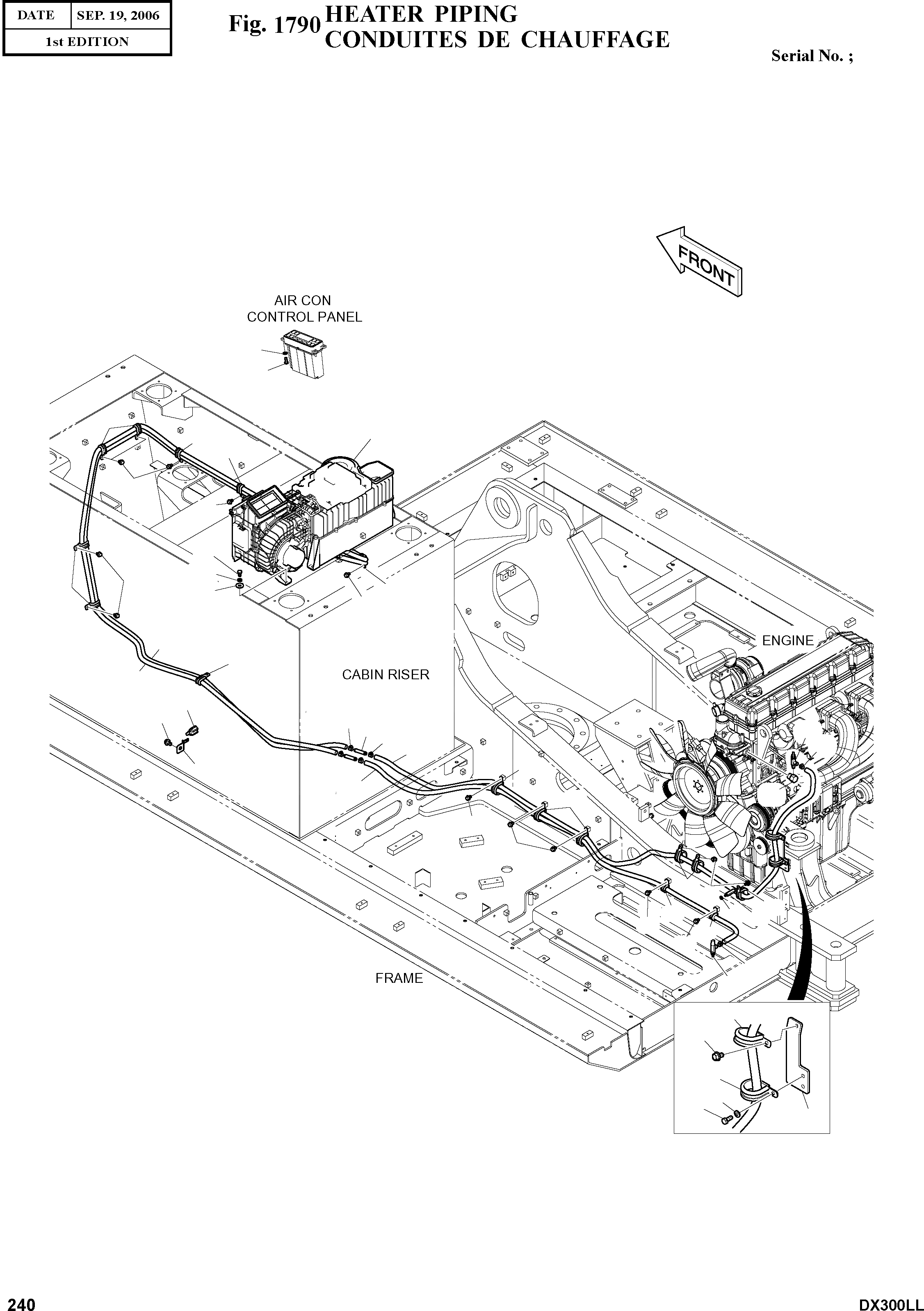 | DATE | SEP. 19, 2006 |
|---|---|
| 1st EDITION | |

Fig. 1790 HEATER PIPING
CONDUITES DE CHAUFFAGE

Serial No. ;

FRONT

AIR CON
CONTROL PANEL

ENGINE

CABIN RISER

FRAME

240

DX300LL