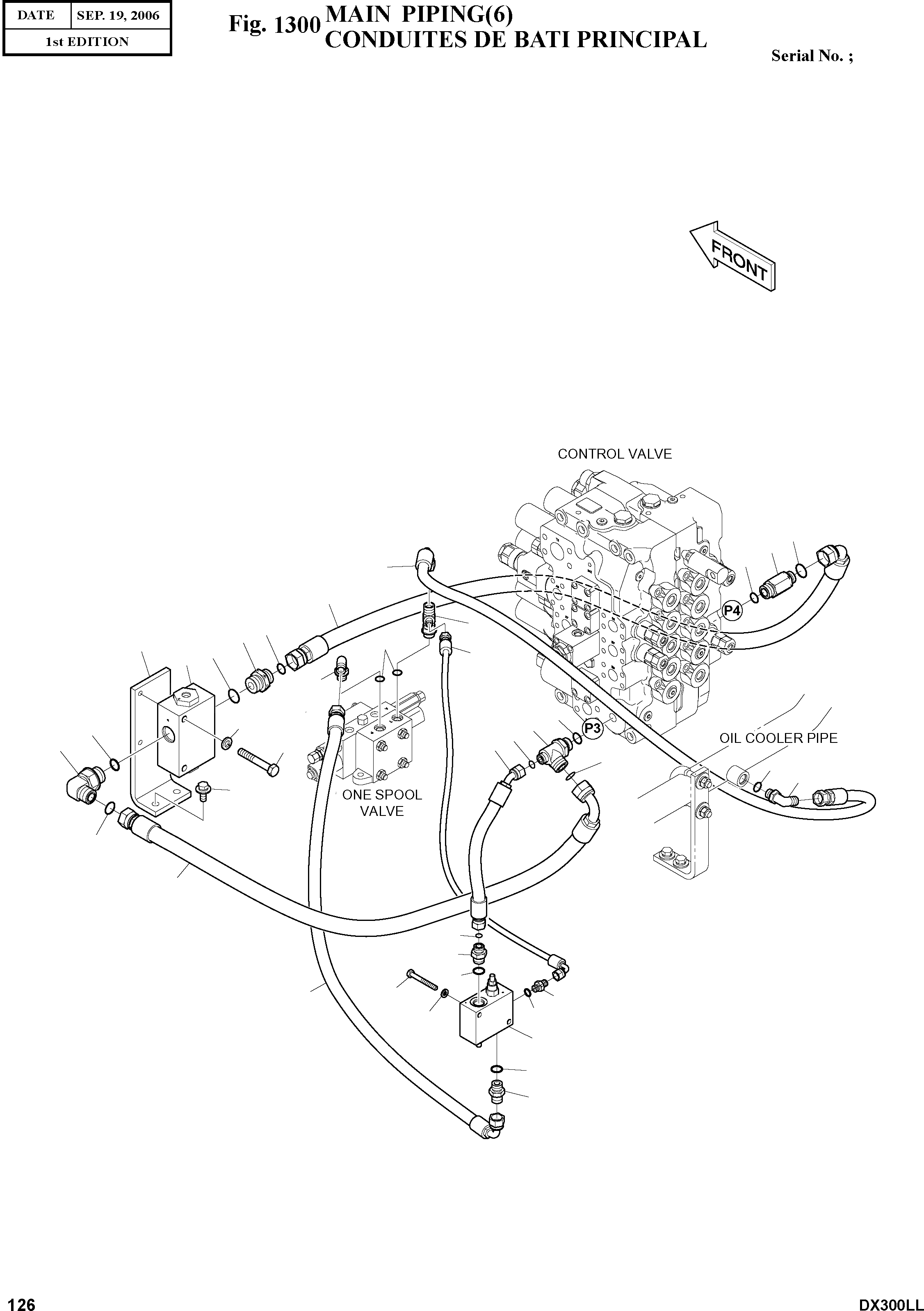 | DATE | SEP. 19, 2006 |
|---|---|
| 1st EDITION | |

Fig. 1300 MAIN PIPING(6)
CONDUITES DE BATI PRINCIPAL

Serial No. ;

FRONT

CONTROL VALVE

P4

P3

OIL COOLER PIPE

ONE SPOOL VALVE

126

DX300LL