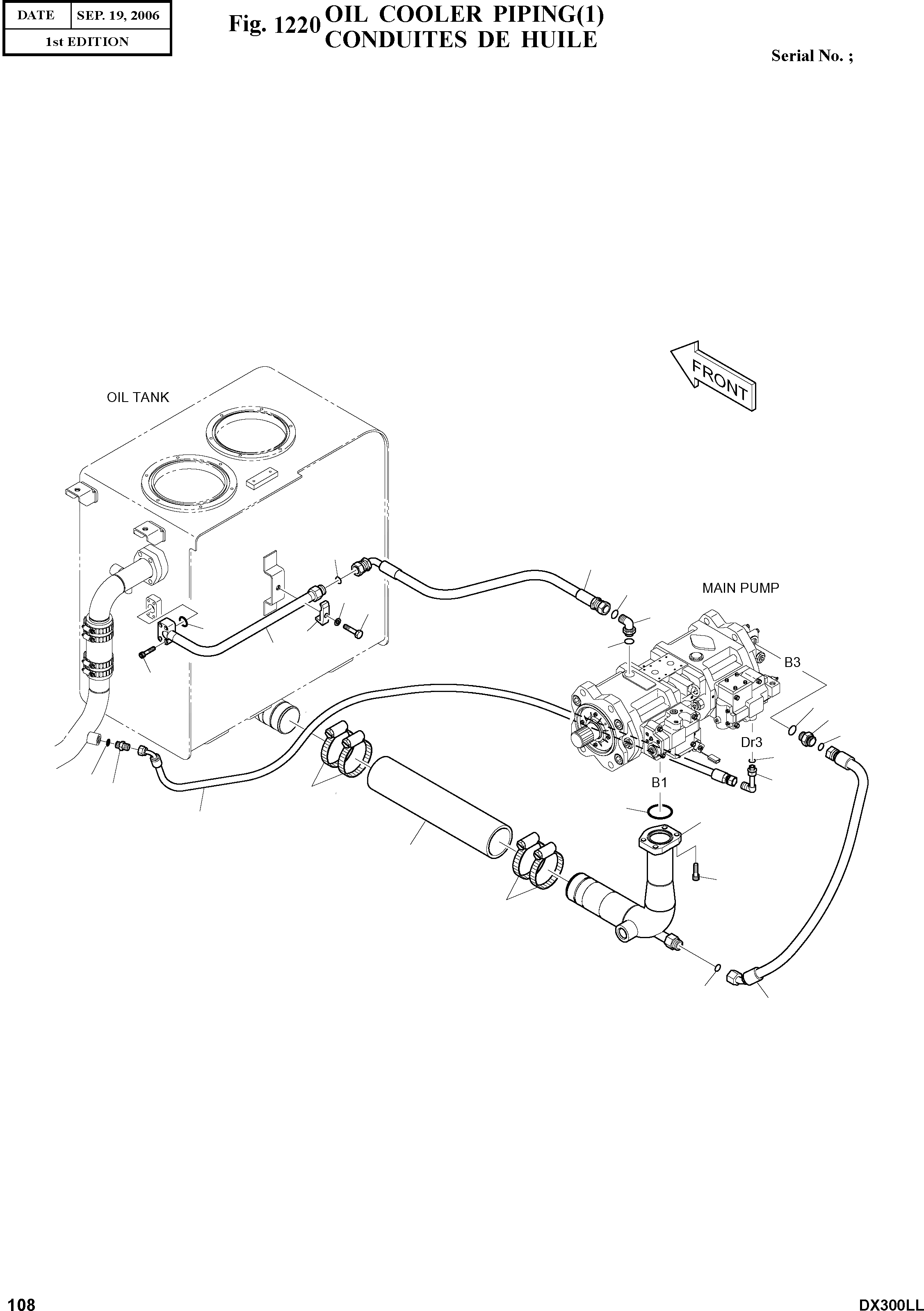 | DATE | SEP. 19, 2006 |
|---|---|
| 1st EDITION | |

Fig. 1220 OIL COOLER PIPING(1)
CONDUITES DE HUILE

Serial No. ;

FRONT

OIL TANK

MAIN PUMP

B3

Dr3

B1

108

DX300LL