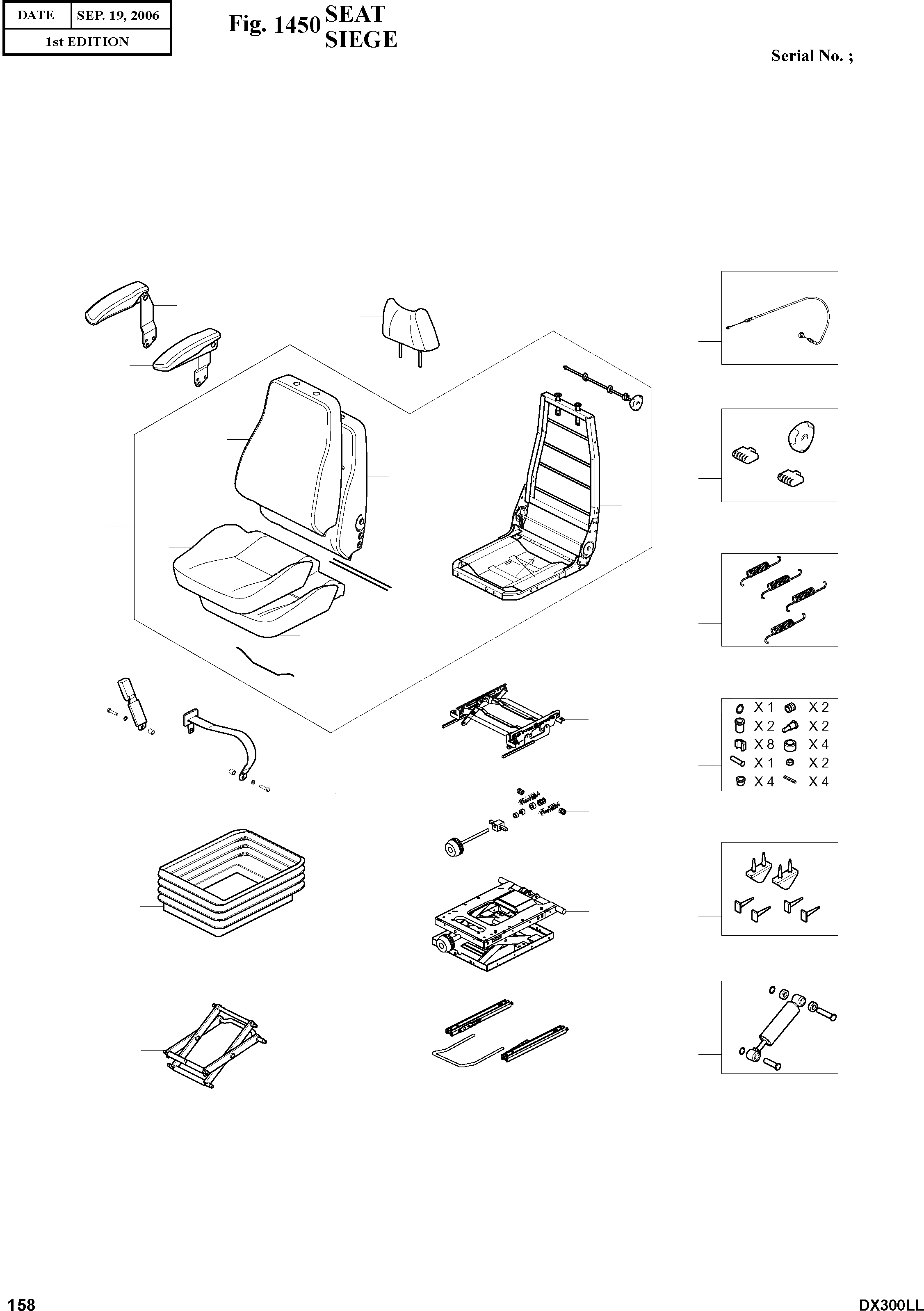 | DATE | SEP. 19, 2006 |
|---|---|
| 1st EDITION | |

Fig. 1450 SEAT
SIEGE

Serial No. ;

X 1 X 2
X 2 X 2
X 8 X 4
X 1 X 2
X 4 X 4

158

DX300LL