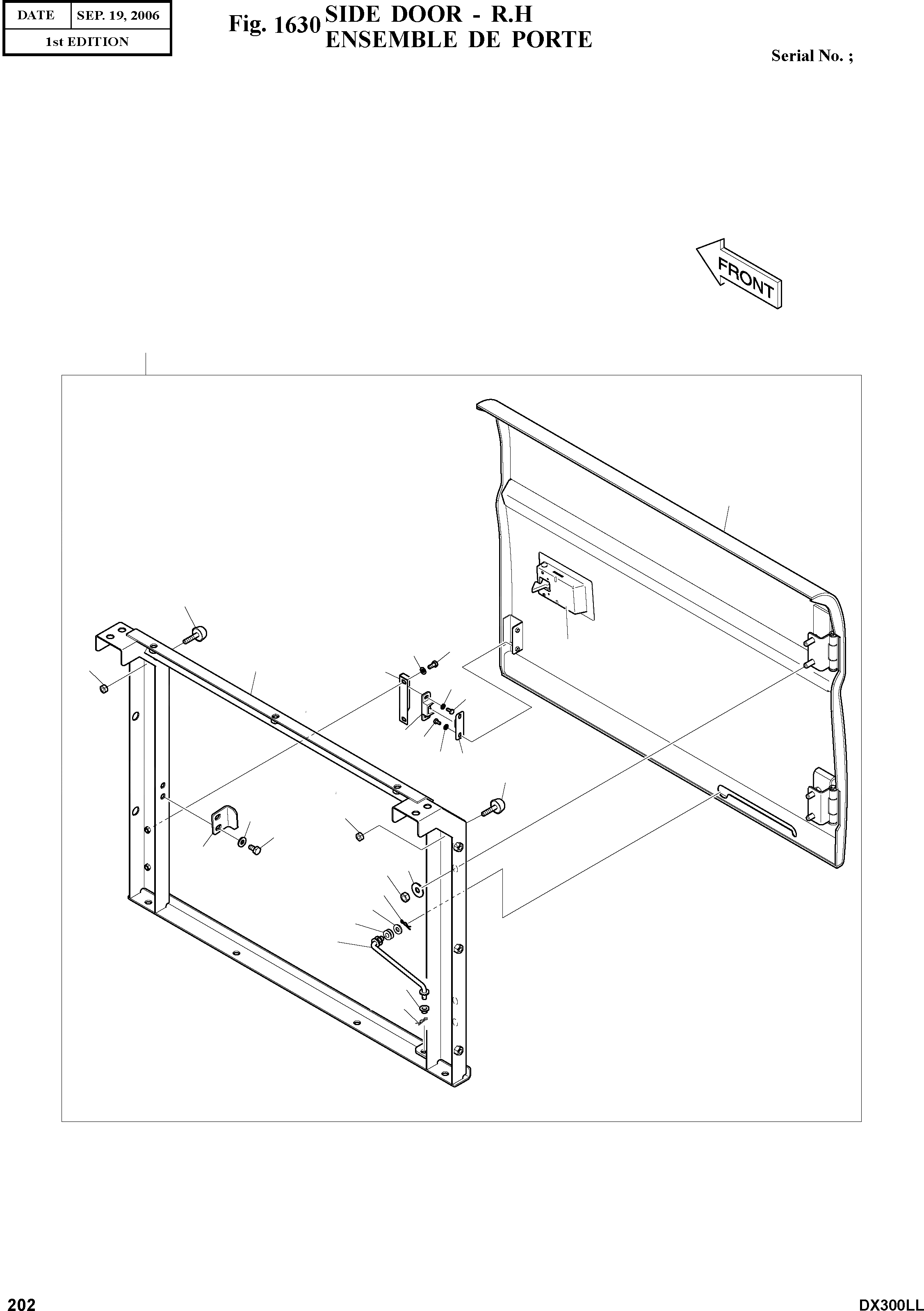 | DATE | SEP. 19, 2006 |
|---|---|
| 1st EDITION | |

Fig. 1630 SIDE DOOR - R.H
ENSEMBLE DE PORTE

Serial No. ;

FRONT

202

DX300LL