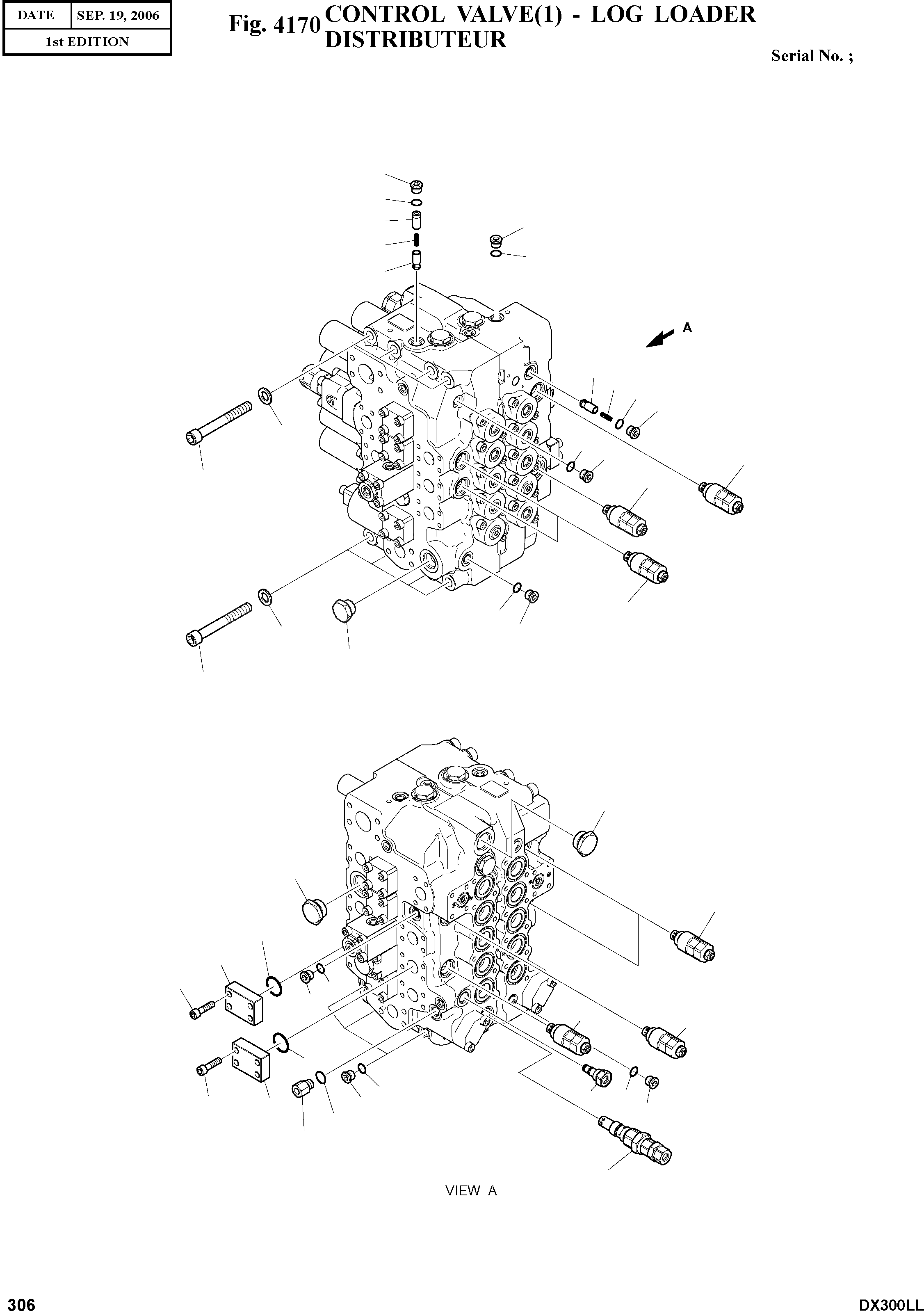 | DATE | SEP. 19, 2006 |
|---|---|
| 1st EDITION | |

Fig. 4170 CONTROL VALVE(1) - LOG LOADER
DISTRIBUTEUR

Serial No. ;

A

VIEW A

306

DX300LL