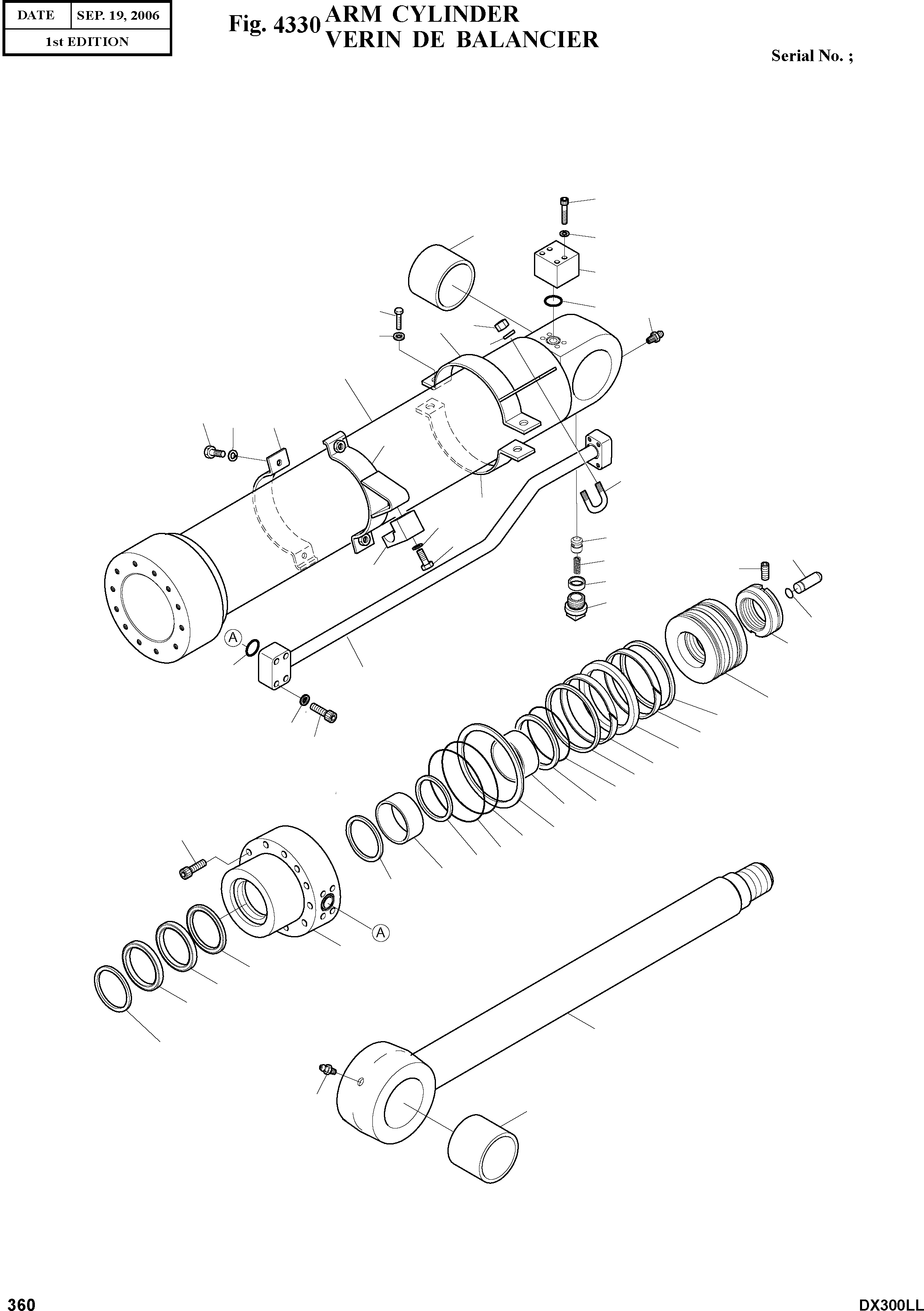 | DATE | SEP. 19, 2006 |
|---|---|
| 1st EDITION | |

Fig. 4330 ARM CYLINDER
VERIN DE BALANCIER

Serial No. ;

A

A

360

DX300LL