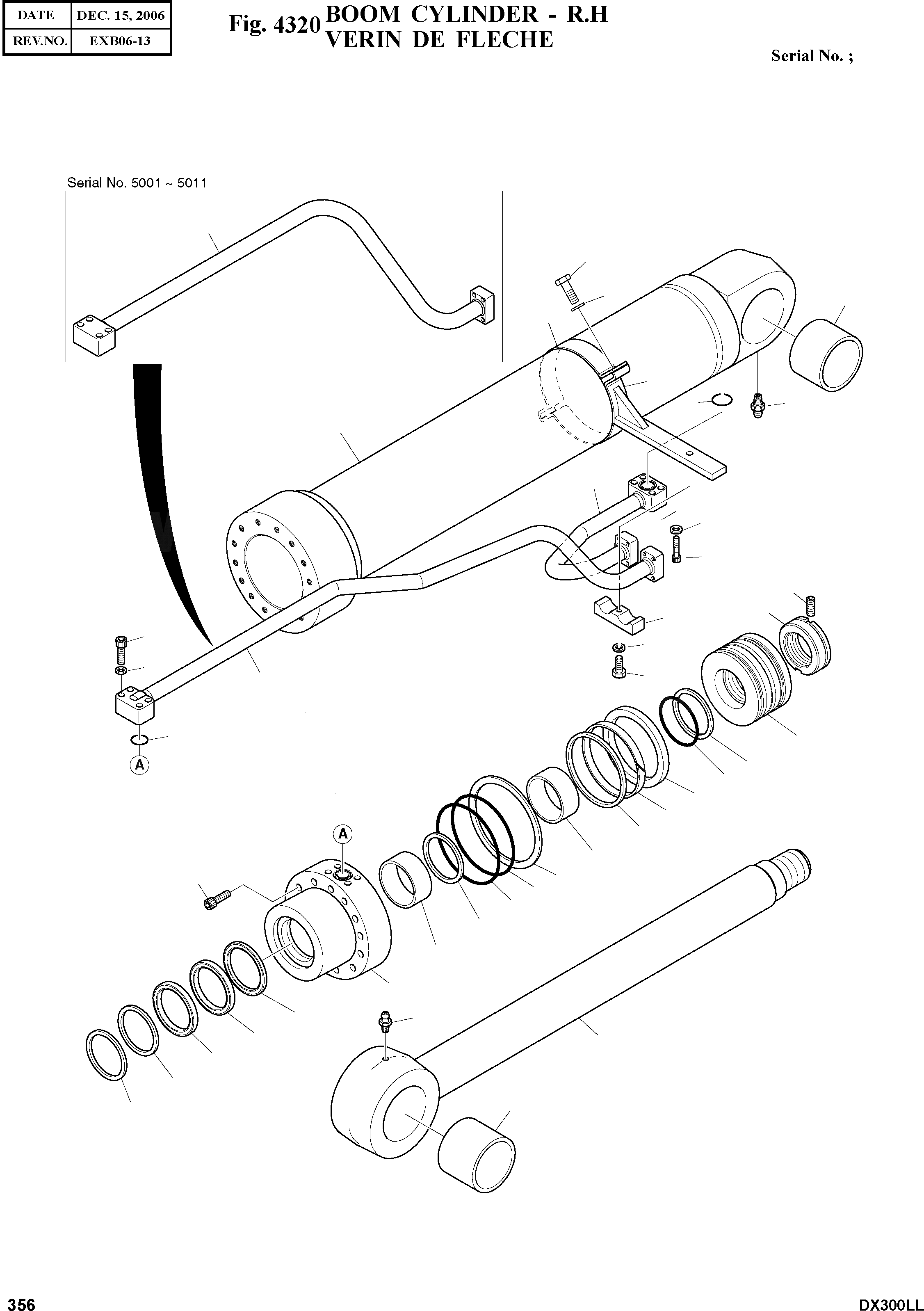 | DATE | DEC. 15, 2006 |
|---|---|
| REV.NO. | EXB06-13 |

Fig. 4320 BOOM CYLINDER - R.H
VERIN DE FLECHE

Serial No. ;

Serial No. 5001 ~ 5011

A

A

356

DX300LL