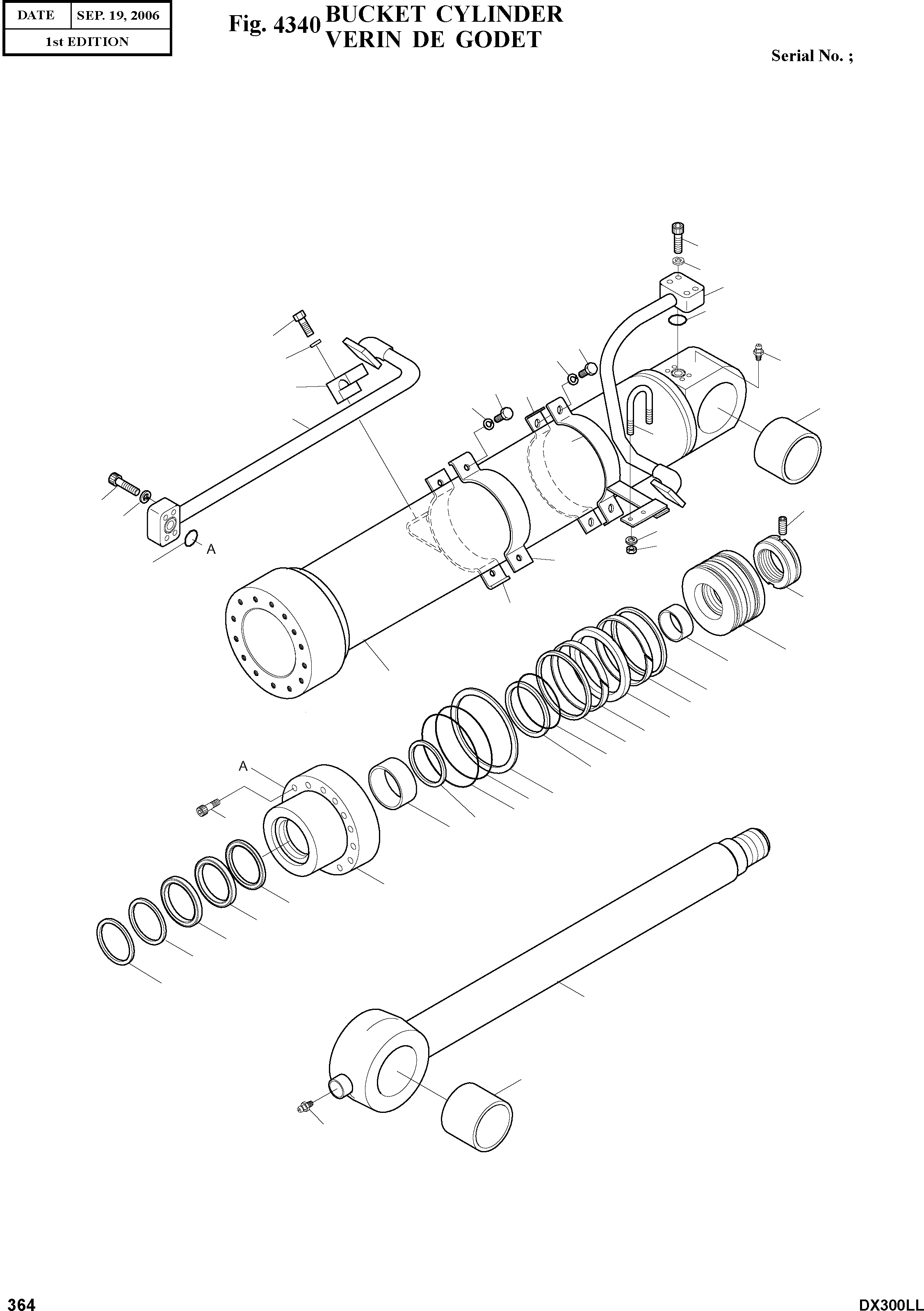 | DATE | SEP. 19, 2006 |
|---|---|
| 1st EDITION | |

Fig. 4340 BUCKET CYLINDER
VERIN DE GODET

Serial No. ;

A

A

364

DX300LL