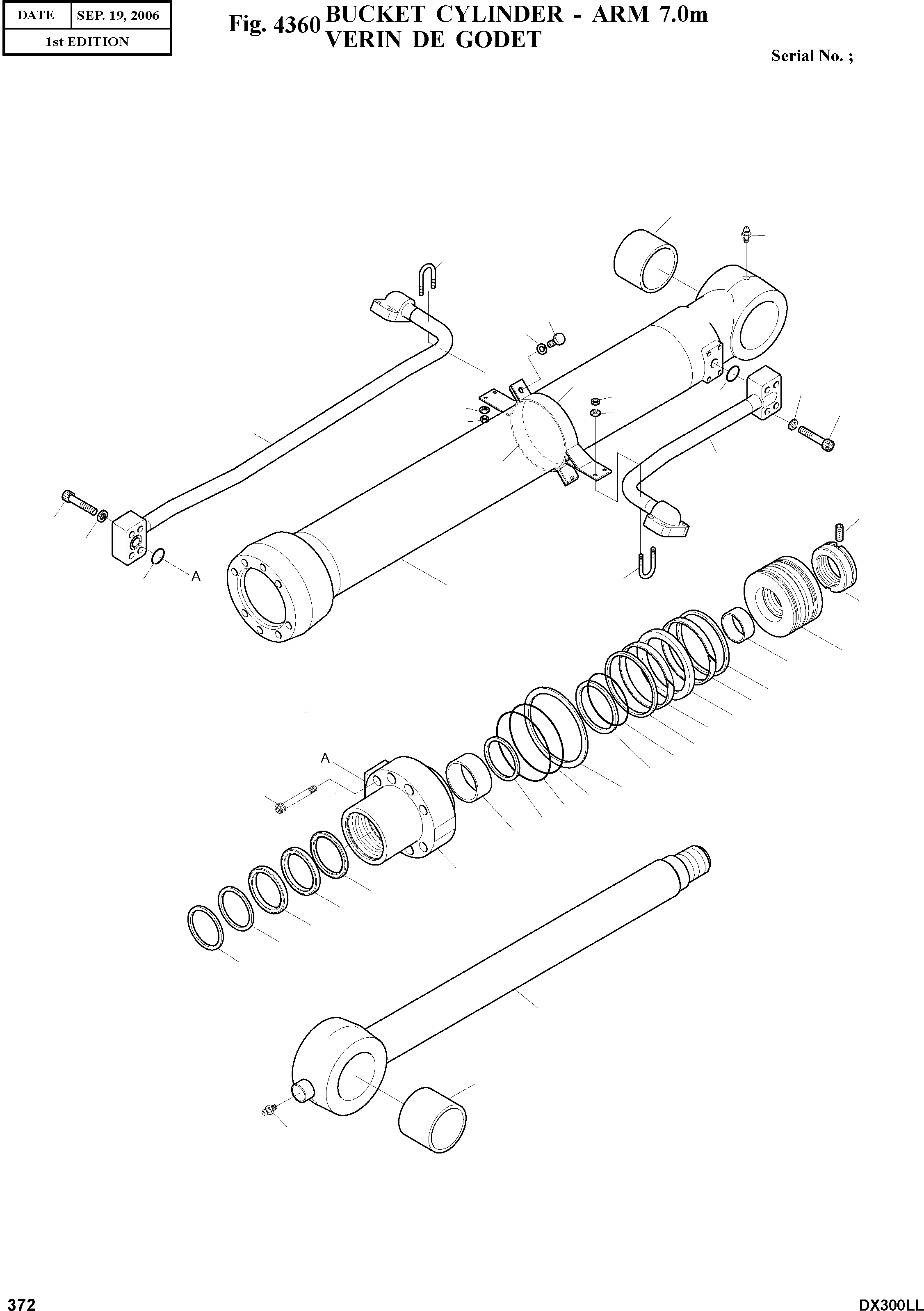 | DATE | SEP. 19, 2006 |
|---|---|
| 1st EDITION | |

Fig. 4360 BUCKET CYLINDER - ARM 7.0m
VERIN DE GODET

Serial No. ;

A

A

372

DX300LL