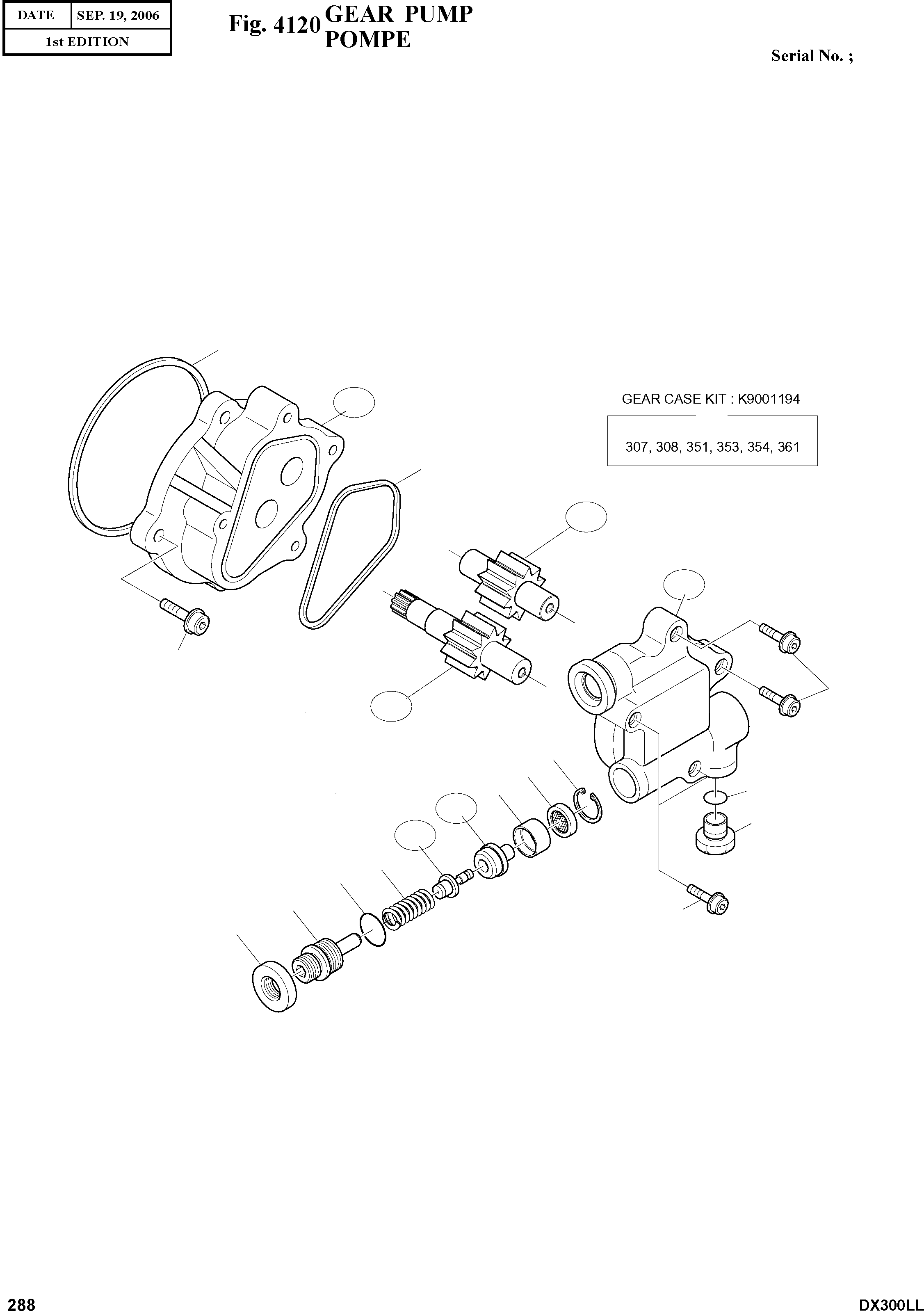 | DATE | SEP. 19, 2006 |
|---|---|
| 1st EDITION | |

Fig. 4120 GEAR PUMP
POMPE

Serial No. ;

GEAR CASE KIT : K9001194

307, 308, 351, 353, 354, 361

288

DX300LL