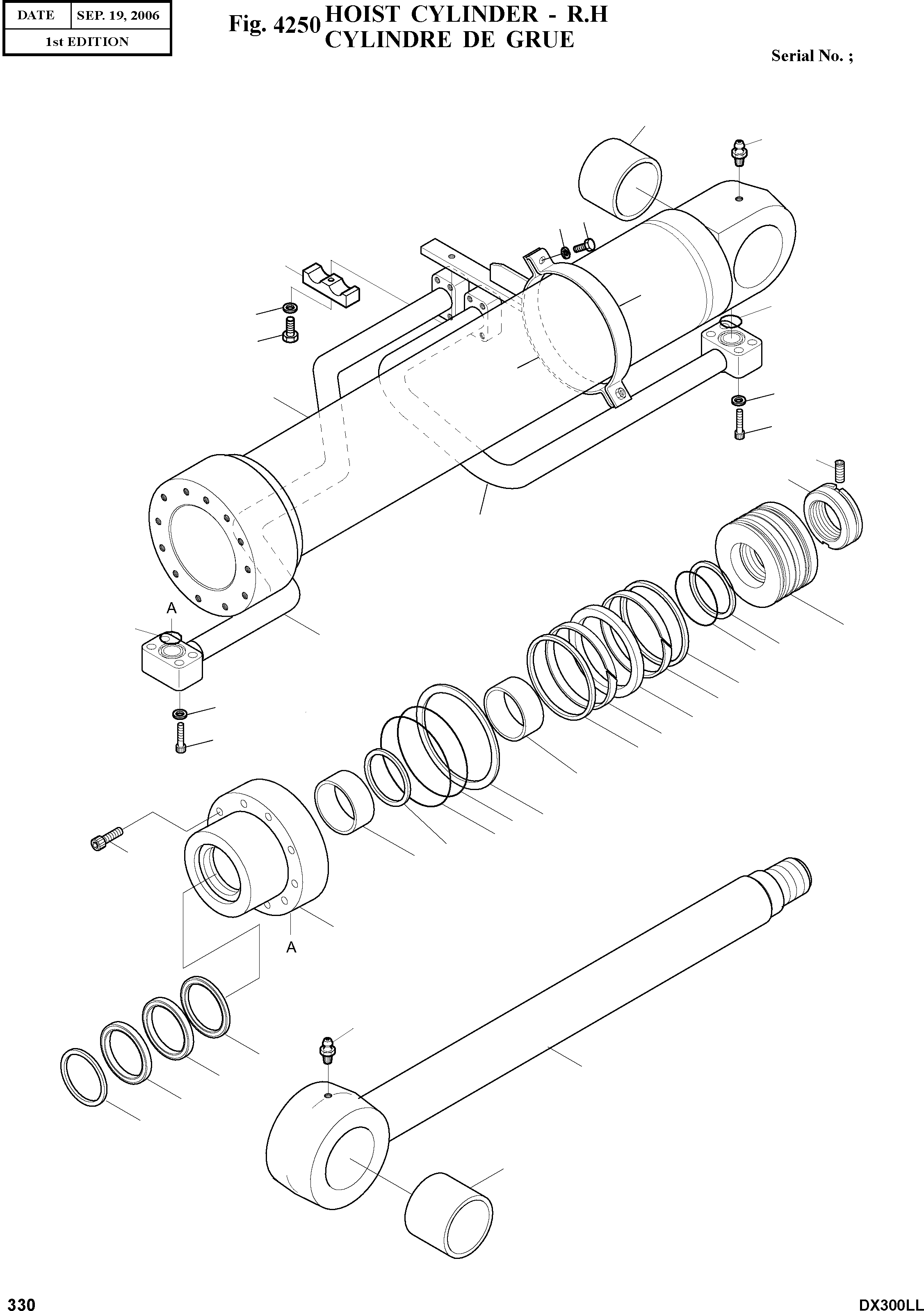 | DATE | SEP. 19, 2006 |
|---|---|
| 1st EDITION | |

Fig. 4250 HOIST CYLINDER - R.H
CYLINDRE DE GRUE

Serial No. ;

A

A

330

DX300LL