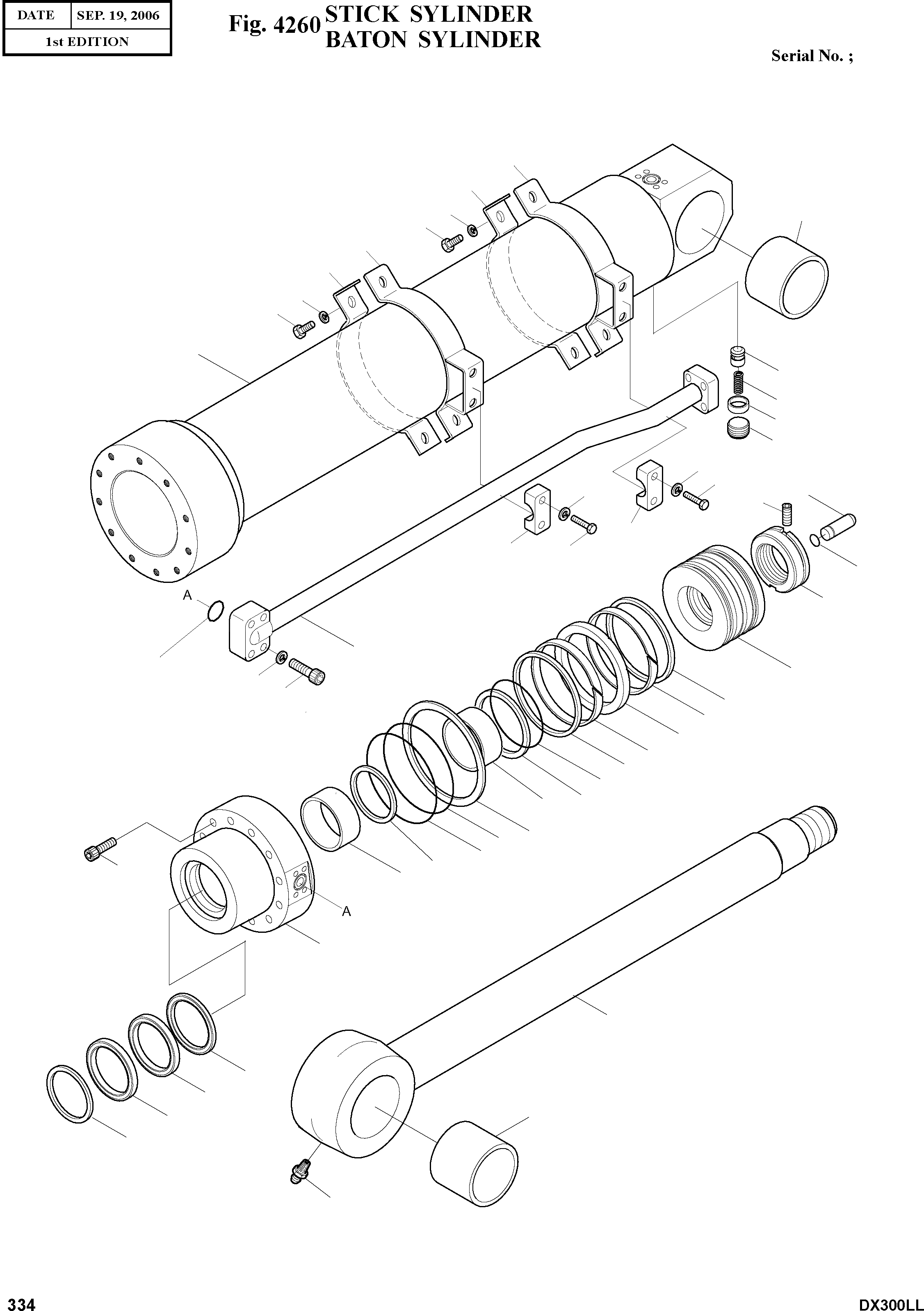 | DATE | SEP. 19, 2006 |
|---|---|
| 1st EDITION | |

Fig. 4260 STICK SYLINDER BATON SYLINDER

Serial No. ;

A

A

334

DX300LL