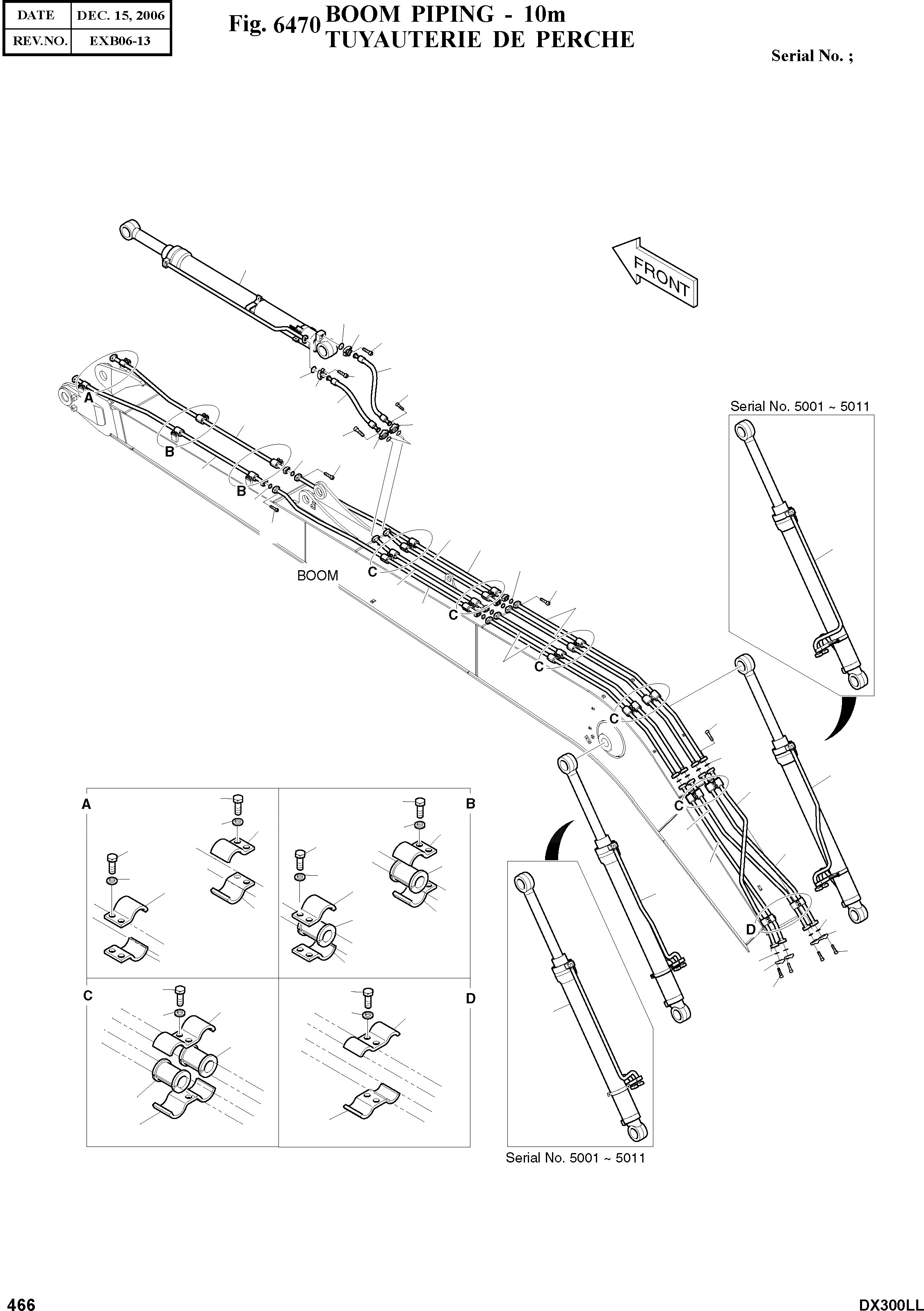 | DATE | DEC. 15, 2006 |
|---|---|
| REV.NO. | EXB06-13 |

Fig. 6470 BOOM PIPING - 10m
TUYAUTERIE DE PERCHE

Serial No. ;

FRONT

Serial No. 5001 ~ 5011

A

B

B

BOOM

C

C

C

C

C

D

A

B

C

D

Serial No. 5001 ~ 5011

466

DX300LL