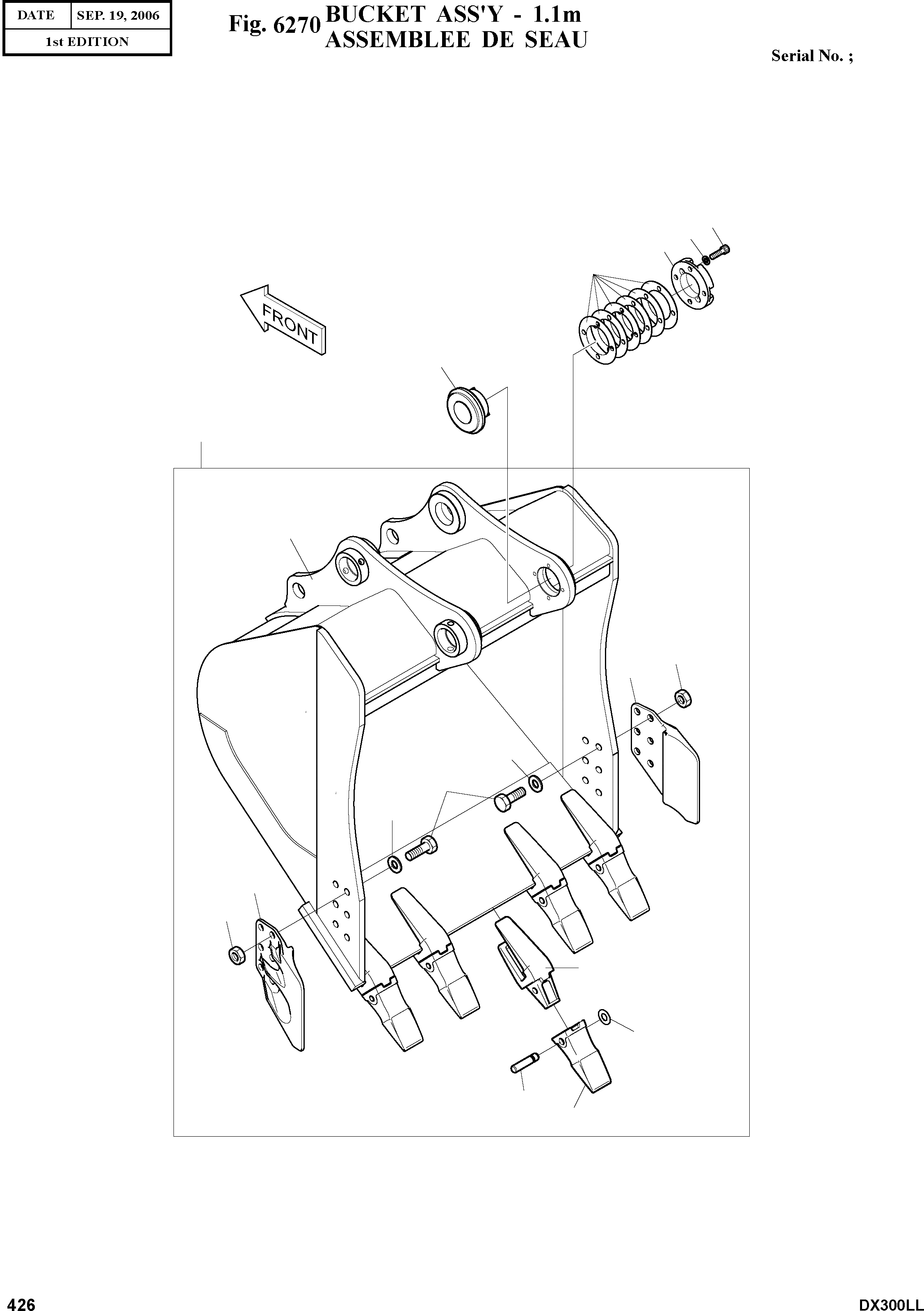 | DATE | SEP. 19, 2006 |
|---|---|
| 1st EDITION | |

Fig. 6270 BUCKET ASS'Y - 1.1m
ASSEMBLEE DE SEAU

Serial No. ;

FRONT

426

DX300LL