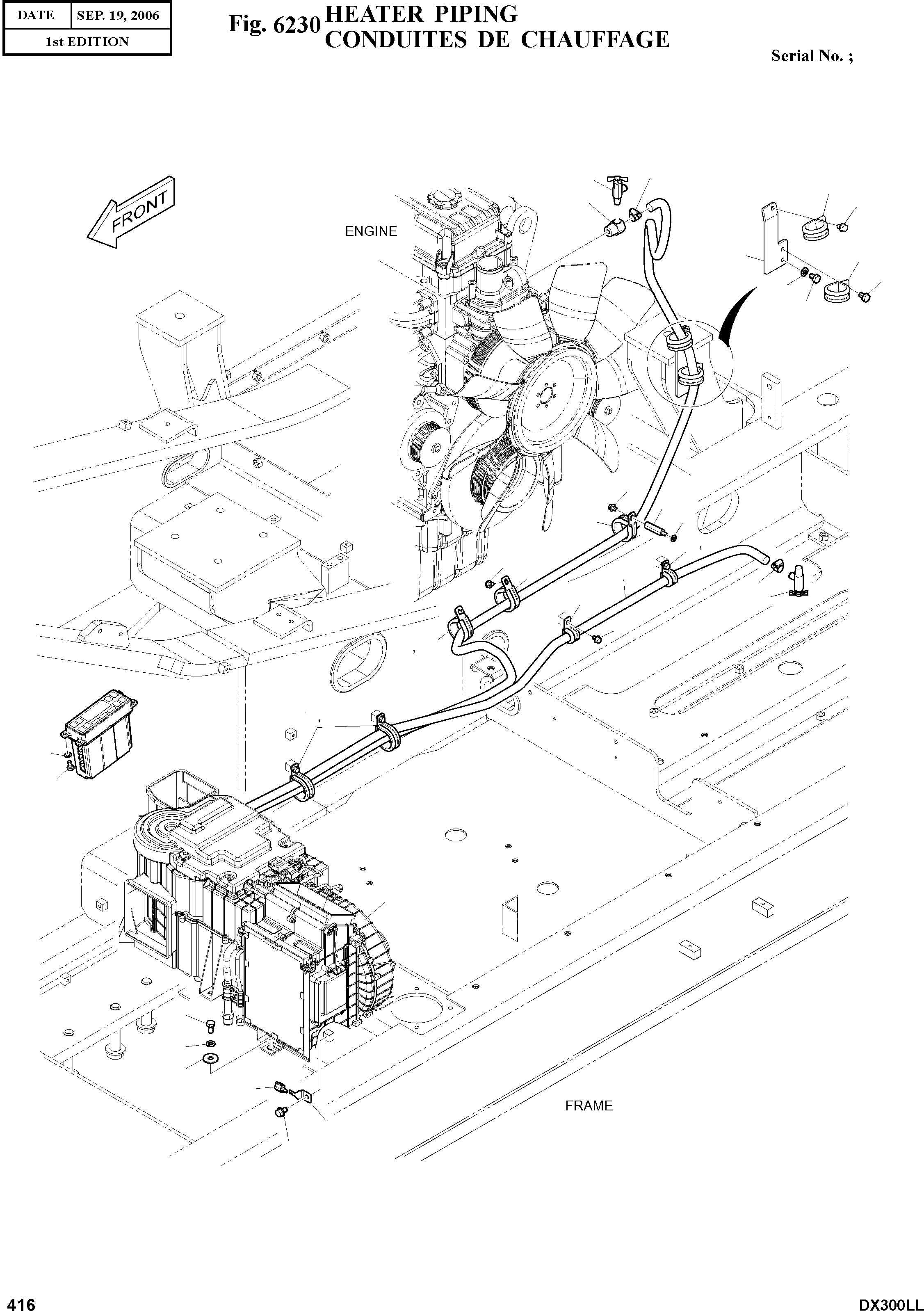 | DATE | SEP. 19, 2006 |
|---|---|
| 1st EDITION | |

Fig. 6230 HEATER PIPING
CONDUITES DE CHAUFFAGE

Serial No. ;

FRONT

ENGINE

FRAME

416

DX300LL