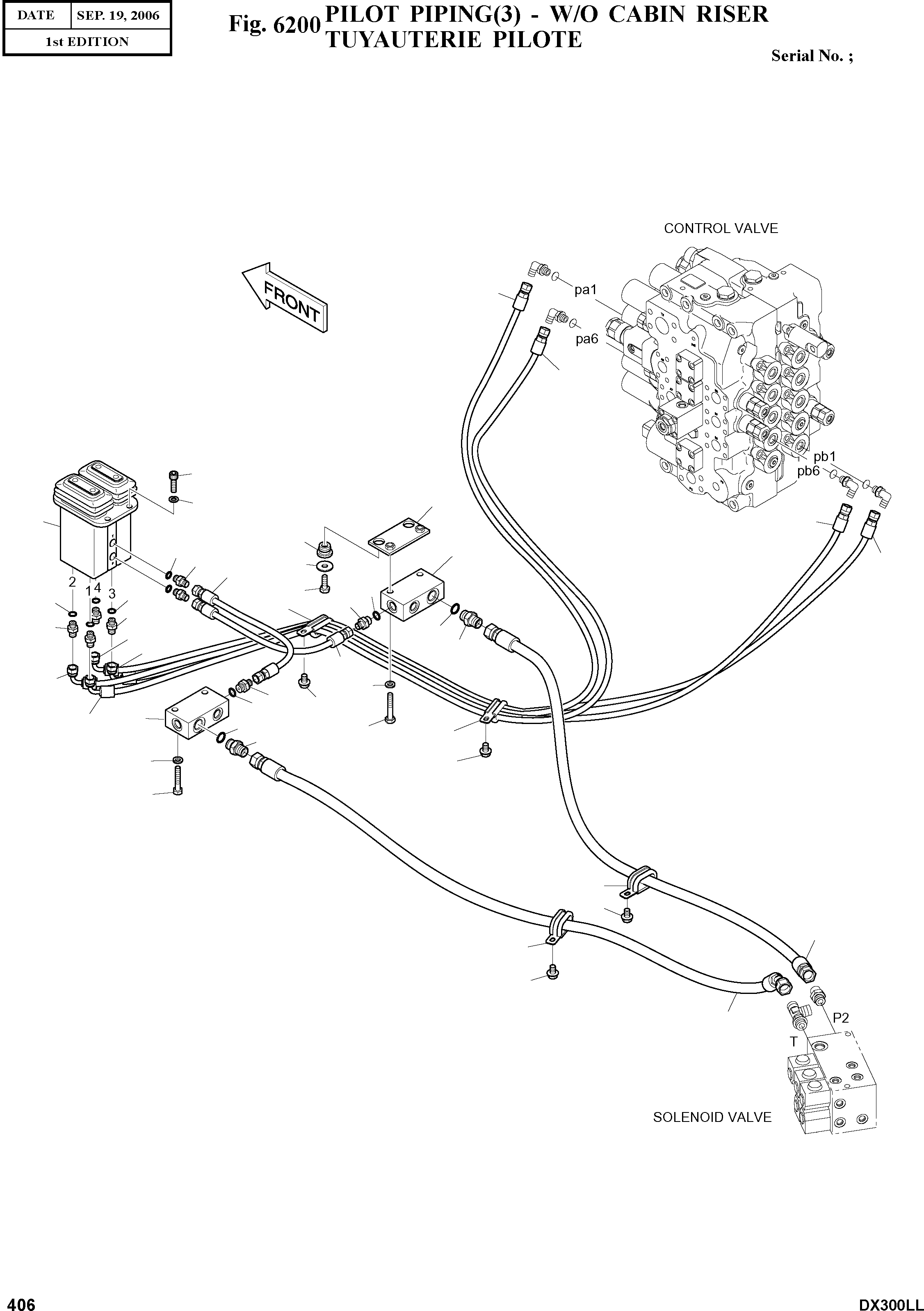 | DATE | SEP. 19, 2006 |
|---|---|
| 1st EDITION | |

Fig. 6200 PILOT PIPING(3) - W/O CABIN RISER
TUYAUTERIE PILOTE

Serial No. ;

CONTROL VALVE

FRONT

pa1

pa6

pb1

pb6

2

1

4

3

P2

T

SOLENOID VALVE

406

DX300LL