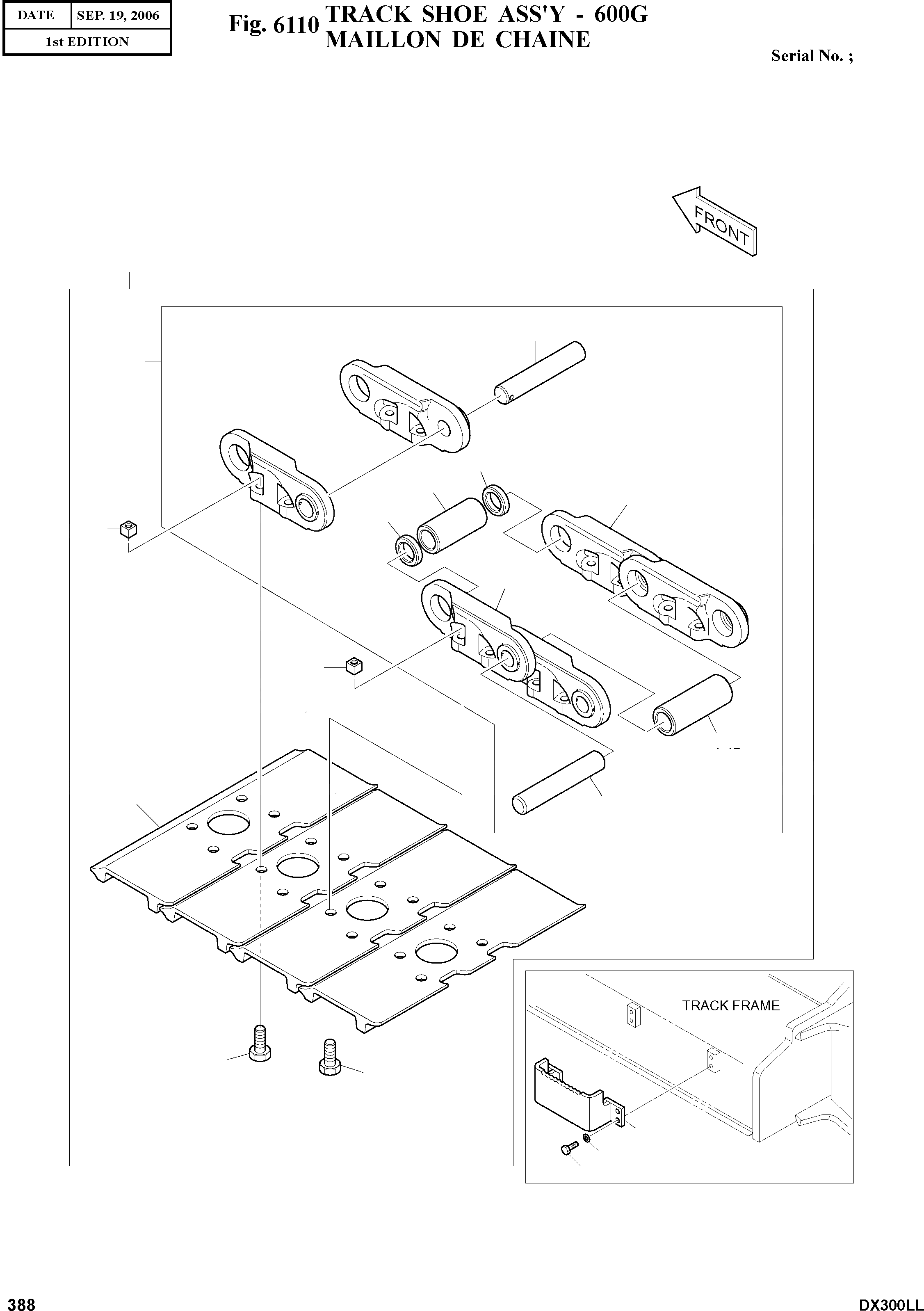 | DATE | SEP. 19, 2006 |
|---|---|
| 1st EDITION | |

Fig. 6110 TRACK SHOE ASS'Y - 600G
MAILLON DE CHAINE

Serial No. ;

FRONT

TRACK FRAME

388

DX300LL