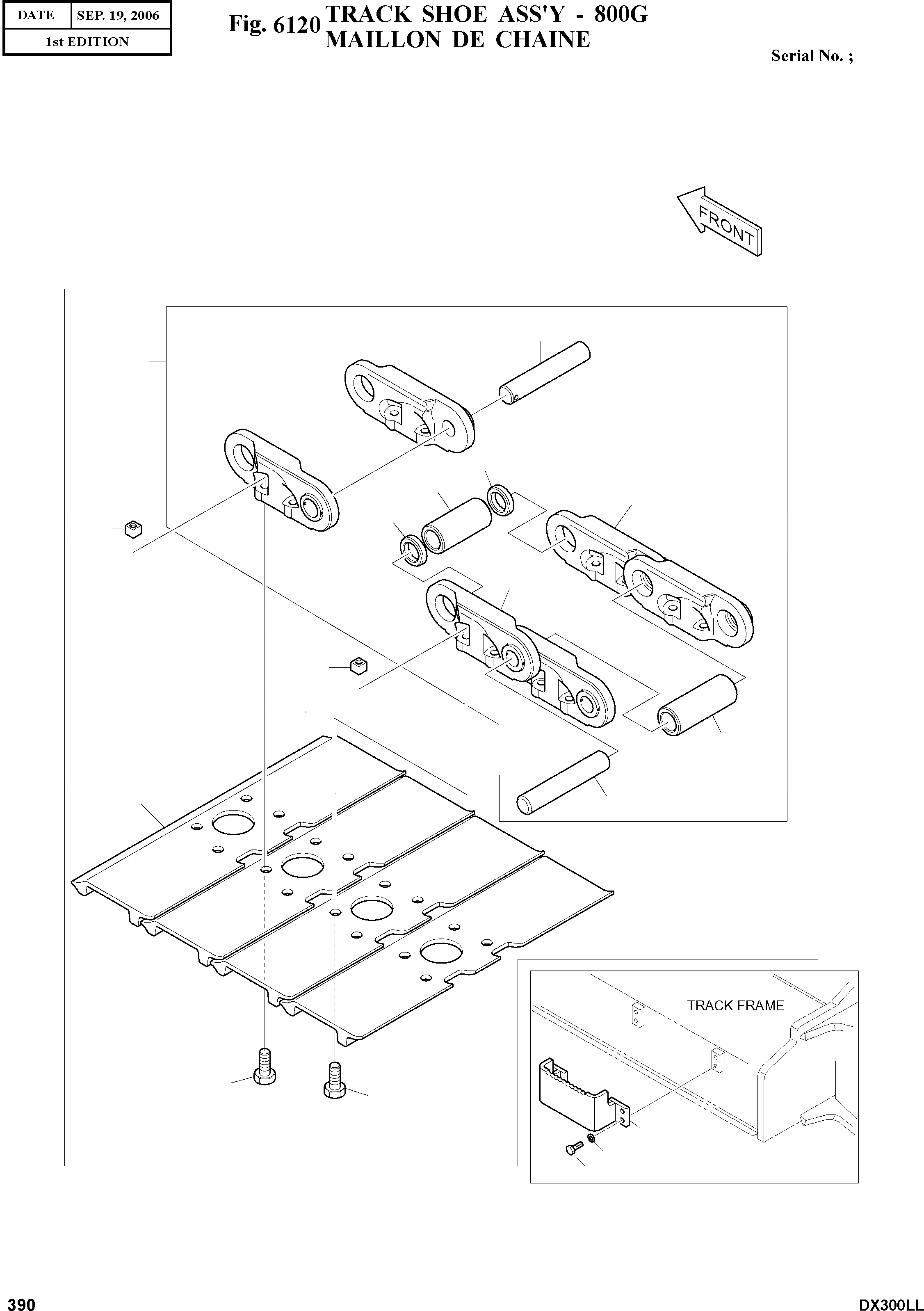 | DATE | SEP. 19, 2006 |
|---|---|
| 1st EDITION | |

Fig. 6120 TRACK SHOE ASS'Y - 800G
MAILLON DE CHAINE

Serial No. ;

FRONT

TRACK FRAME

390

DX300LL