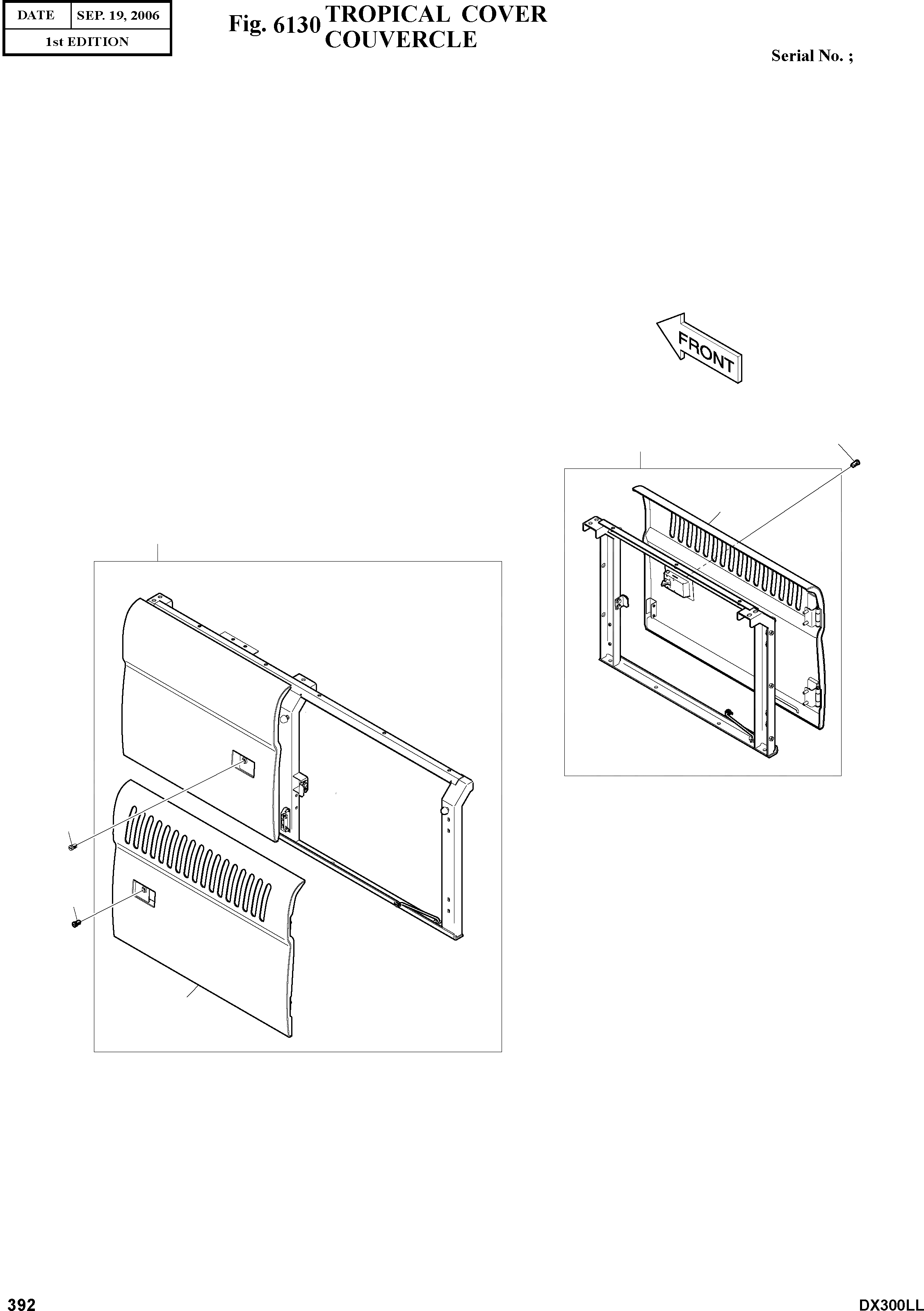 | DATE | SEP. 19, 2006 |
|---|---|
| 1st EDITION | |

Fig. 6130 TROPICAL COVER COUVERCLE

Serial No. ;

FRONT

392

DX300LL