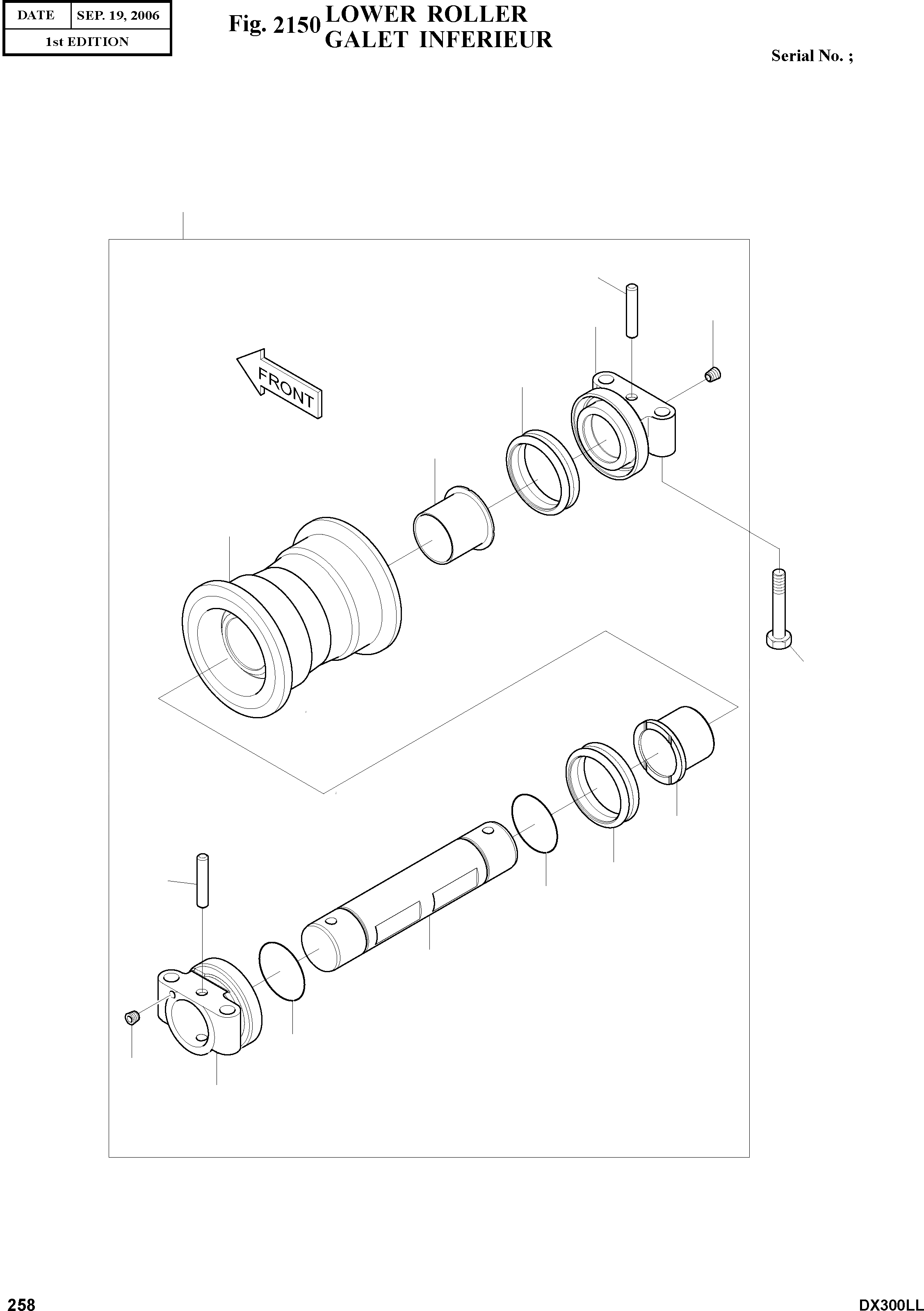 | DATE | SEP. 19, 2006 |
|---|---|
| 1st EDITION | |

Fig. 2150 LOWER ROLLER GALET INFERIEUR

Serial No. ;

FRONT

258

DX300LL