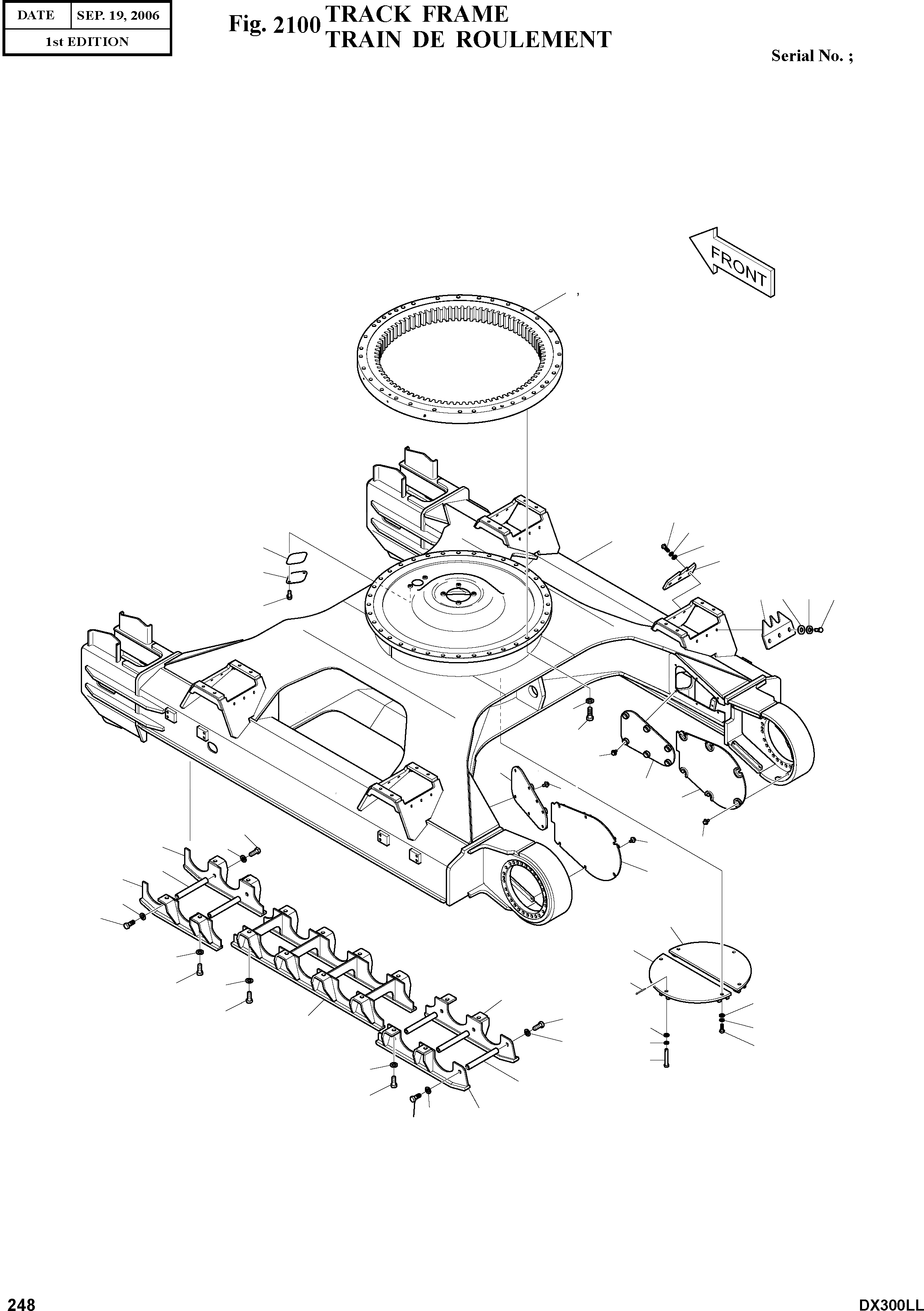 | DATE | SEP. 19, 2006 |
|---|---|
| 1st EDITION | |

Fig. 2100 TRACK FRAME
TRAIN DE ROULEMENT

Serial No. ;

FRONT

248

DX300LL