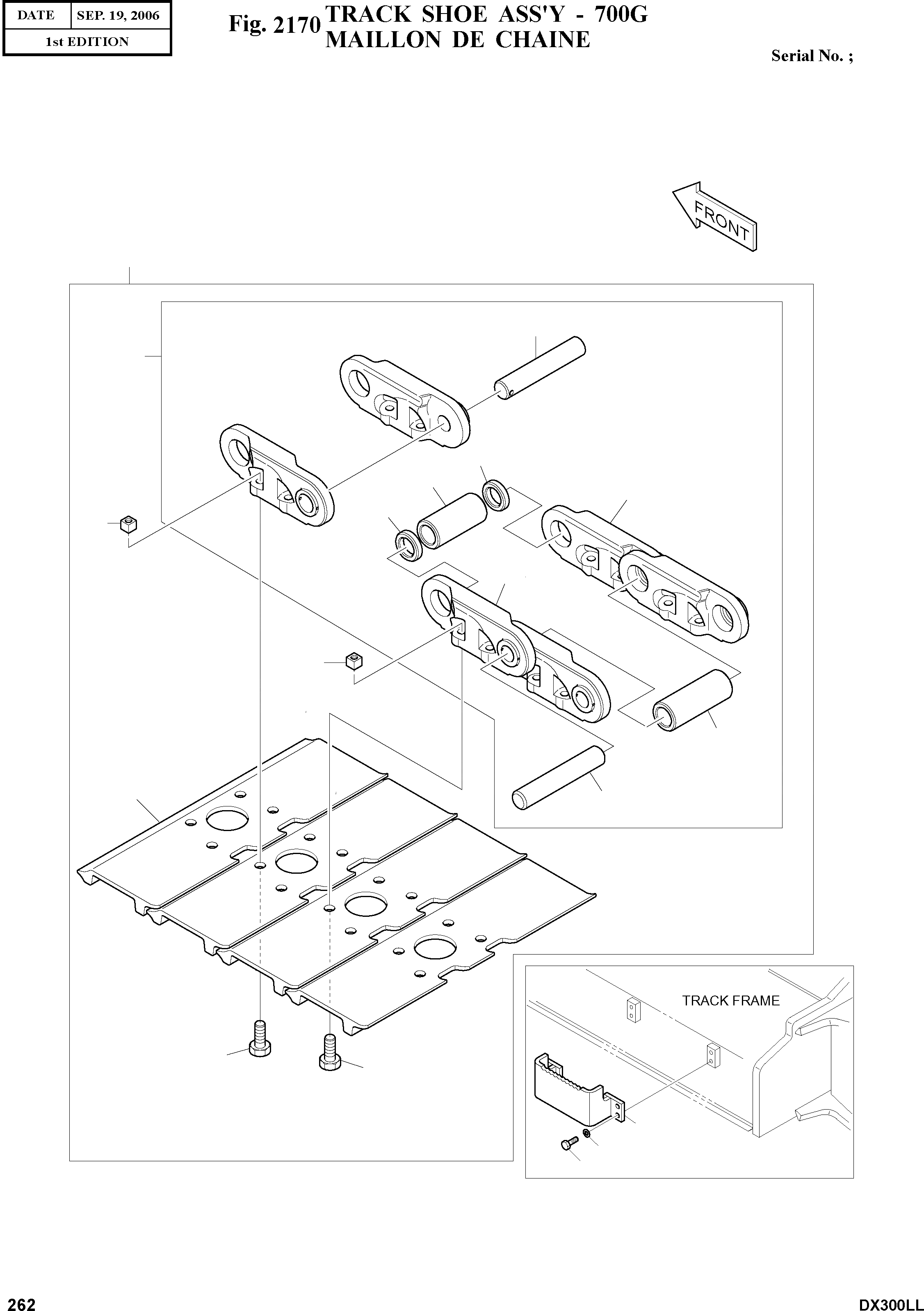 | DATE | SEP. 19, 2006 |
|---|---|
| 1st EDITION | |

Fig. 2170 TRACK SHOE ASS'Y - 700G
MAILLON DE CHAINE

Serial No. ;

FRONT

TRACK FRAME

262

DX300LL