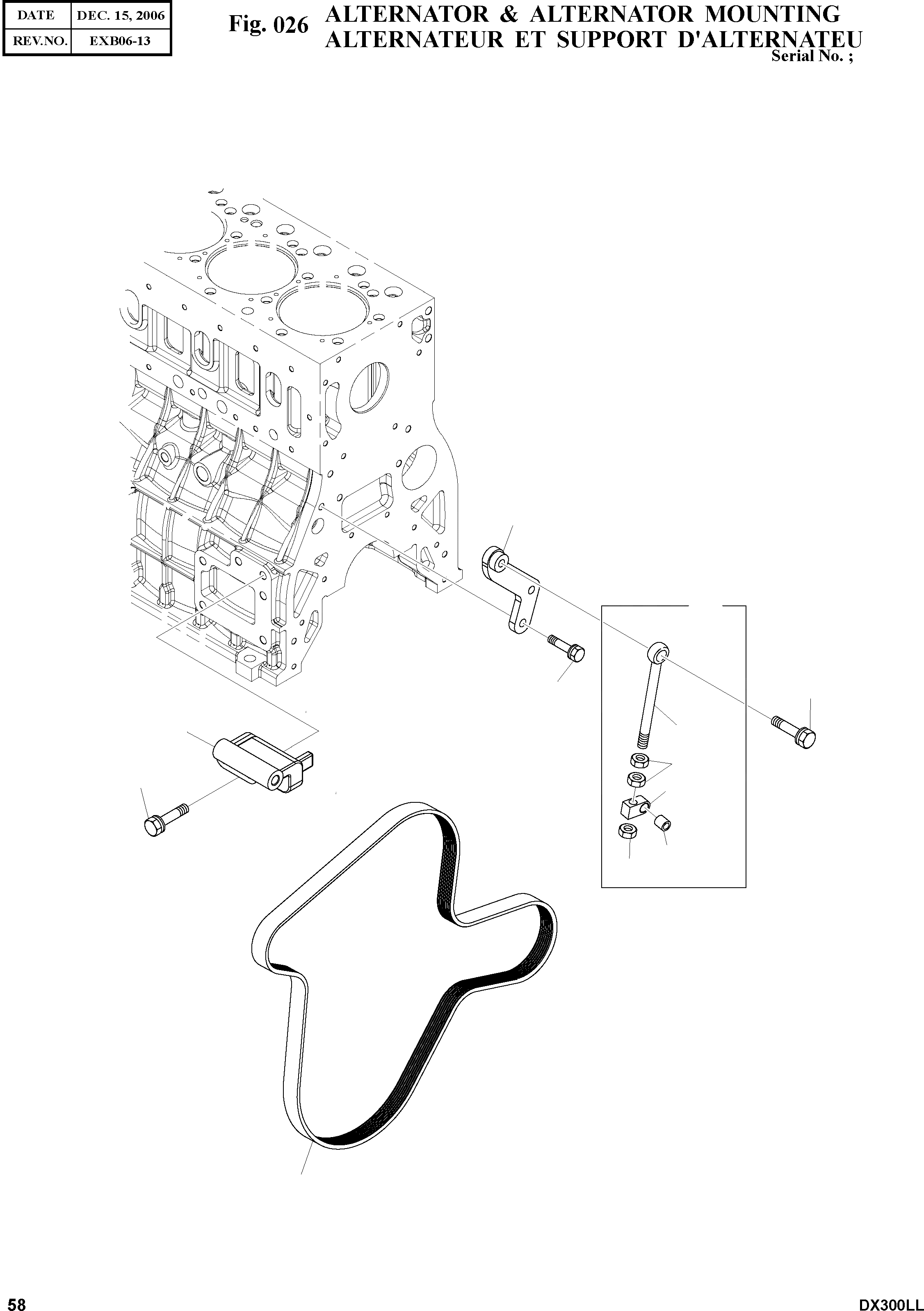 | DATE | DEC. 15, 2006 |
|---|---|
| REV.NO. | EXB06-13 |

Fig. 026 ALTERNATOR & ALTERNATOR MOUNTING
ALTERNATEUR ET SUPPORT D'ALTERNATEU
Serial No. ;

58

DX300LL