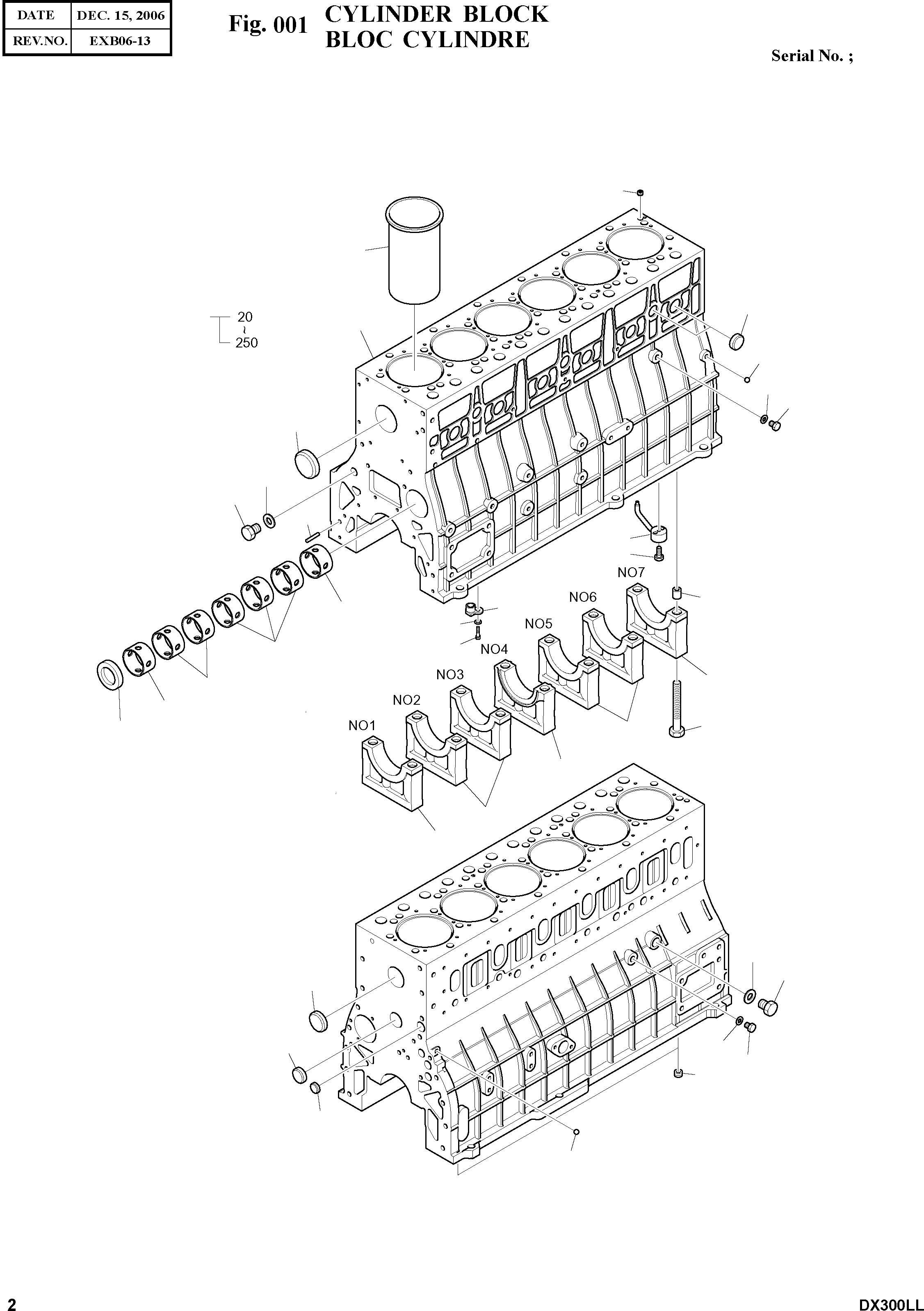 | DATE | DEC. 15, 2006 |
|---|---|
| REV.NO. | EXB06-13 |

Fig. 001 CYLINDER BLOCK
BLOC CYLINDRE

Serial No. ;

20
~
250

NO7
NO6
NO5
NO4
NO3
NO2
NO1

2

DX300LL