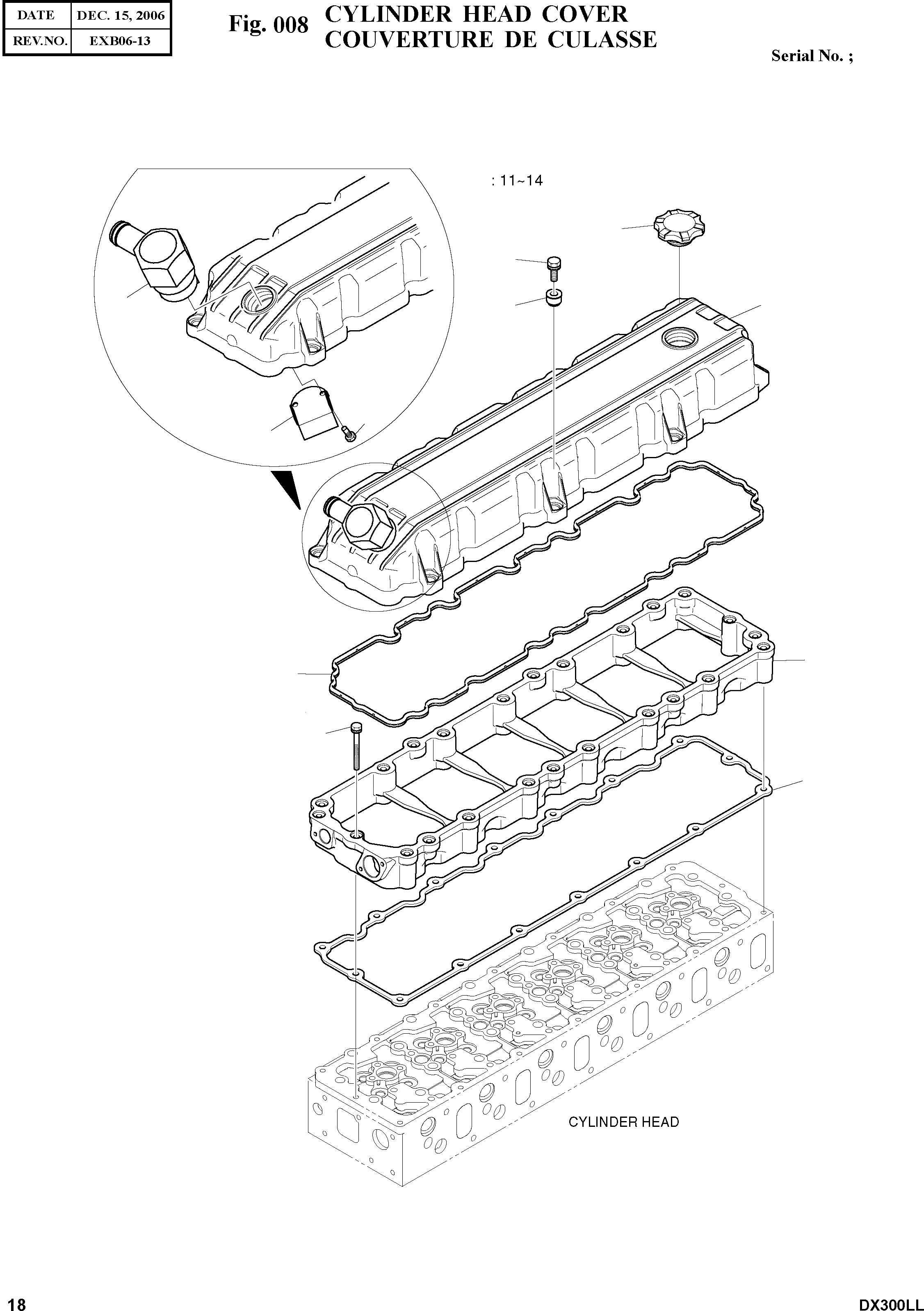 | DATE | DEC. 15, 2006 |
|---|---|
| REV.NO. | EXB06-13 |

Fig. 008 CYLINDER HEAD COVER
COUVERTURE DE CULASSE

Serial No. ;

: 11~14

CYLINDER HEAD

18

DX300LL