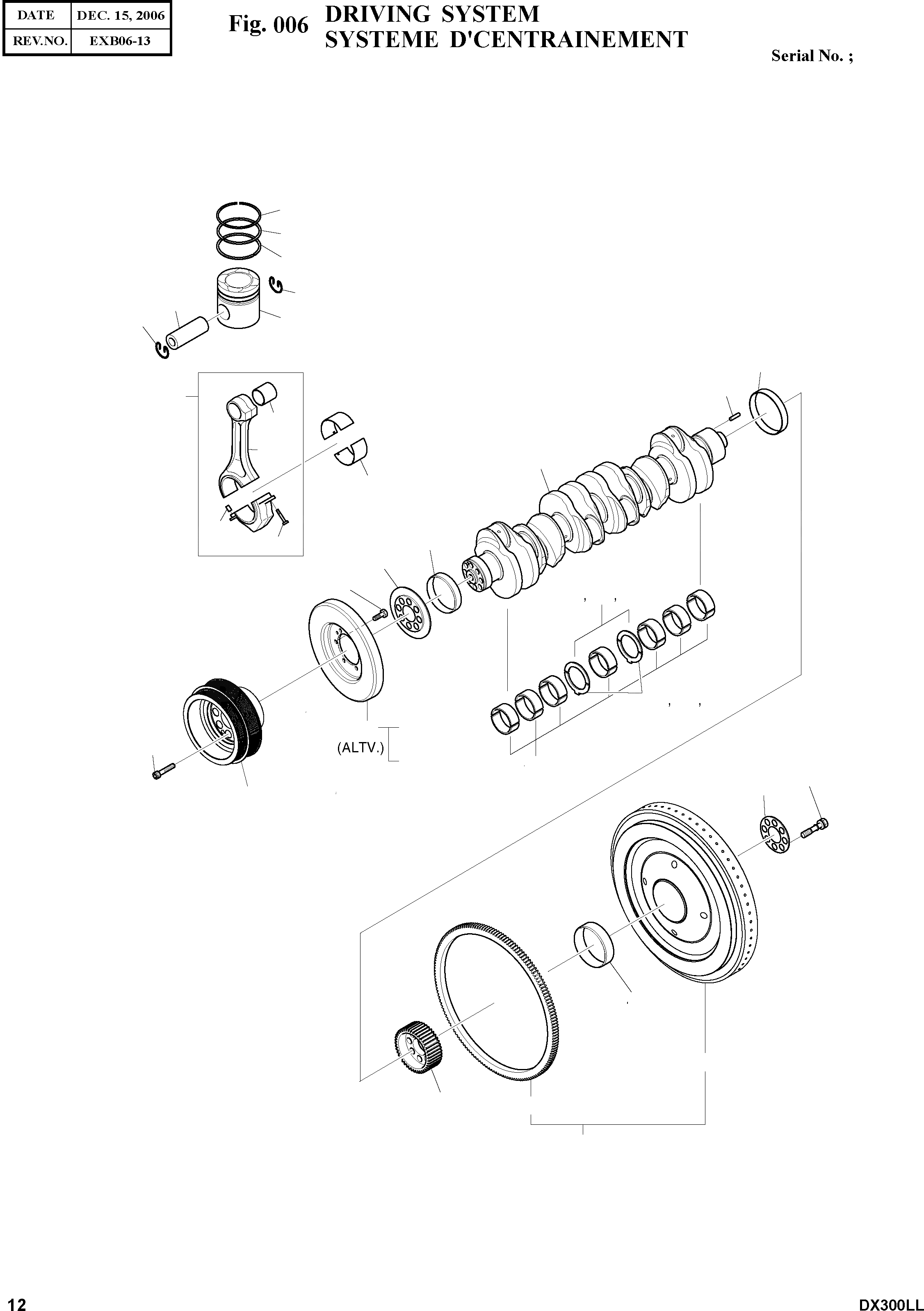 | DATE | DEC. 15, 2006 |
|---|---|
| REV.NO. | EXB06-13 |

Fig. 006 DRIVING SYSTEM
SYSTEME D'CENTRAINEMENT

Serial No. ;

(ALTV.)

12

DX300LL