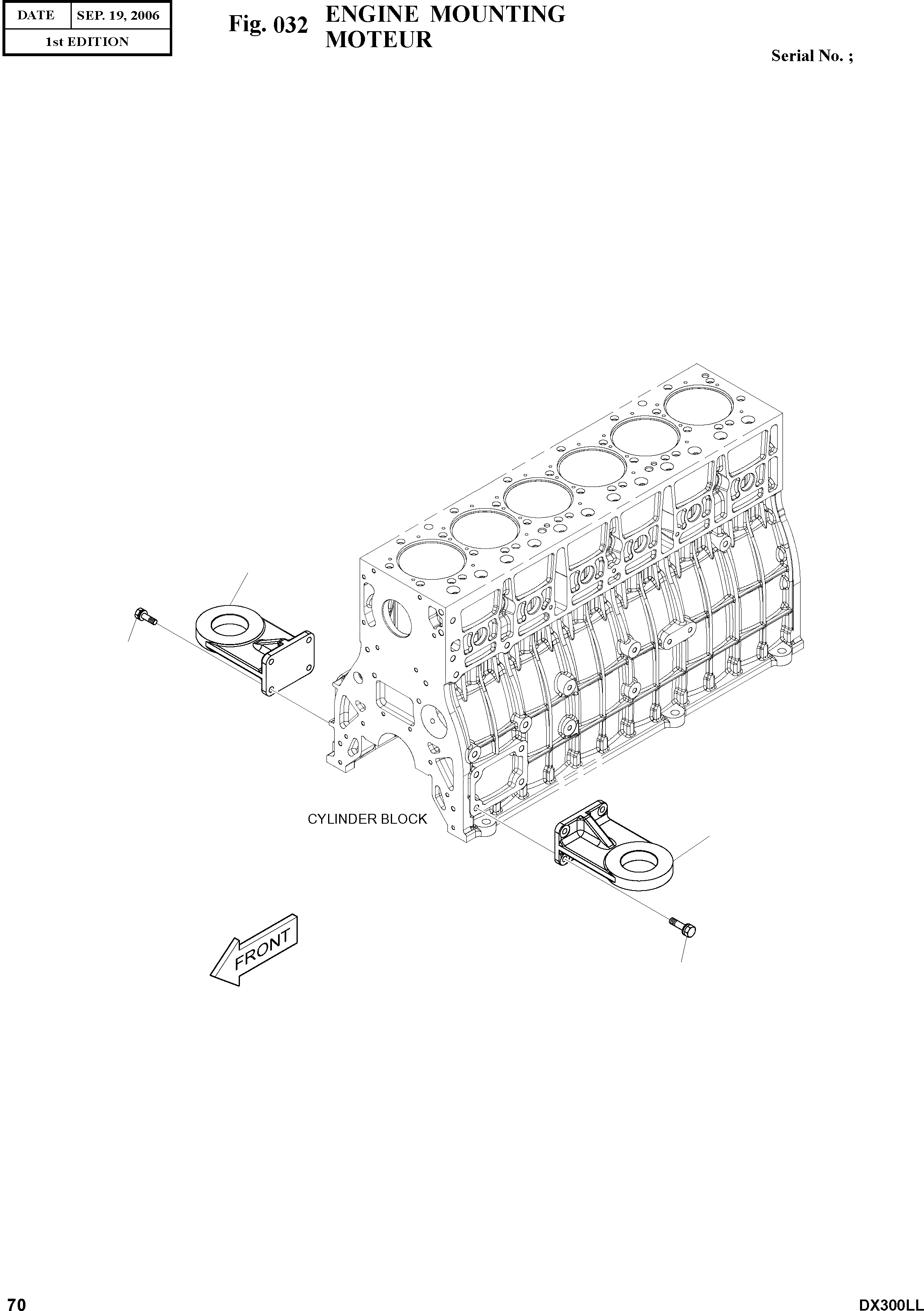 | DATE | SEP. 19, 2006 |
|---|---|
| 1st EDITION | |

Fig. 032 ENGINE MOUNTING
MOTEUR

Serial No. ;

CYLINDER BLOCK

FRONT

70

DX300LL