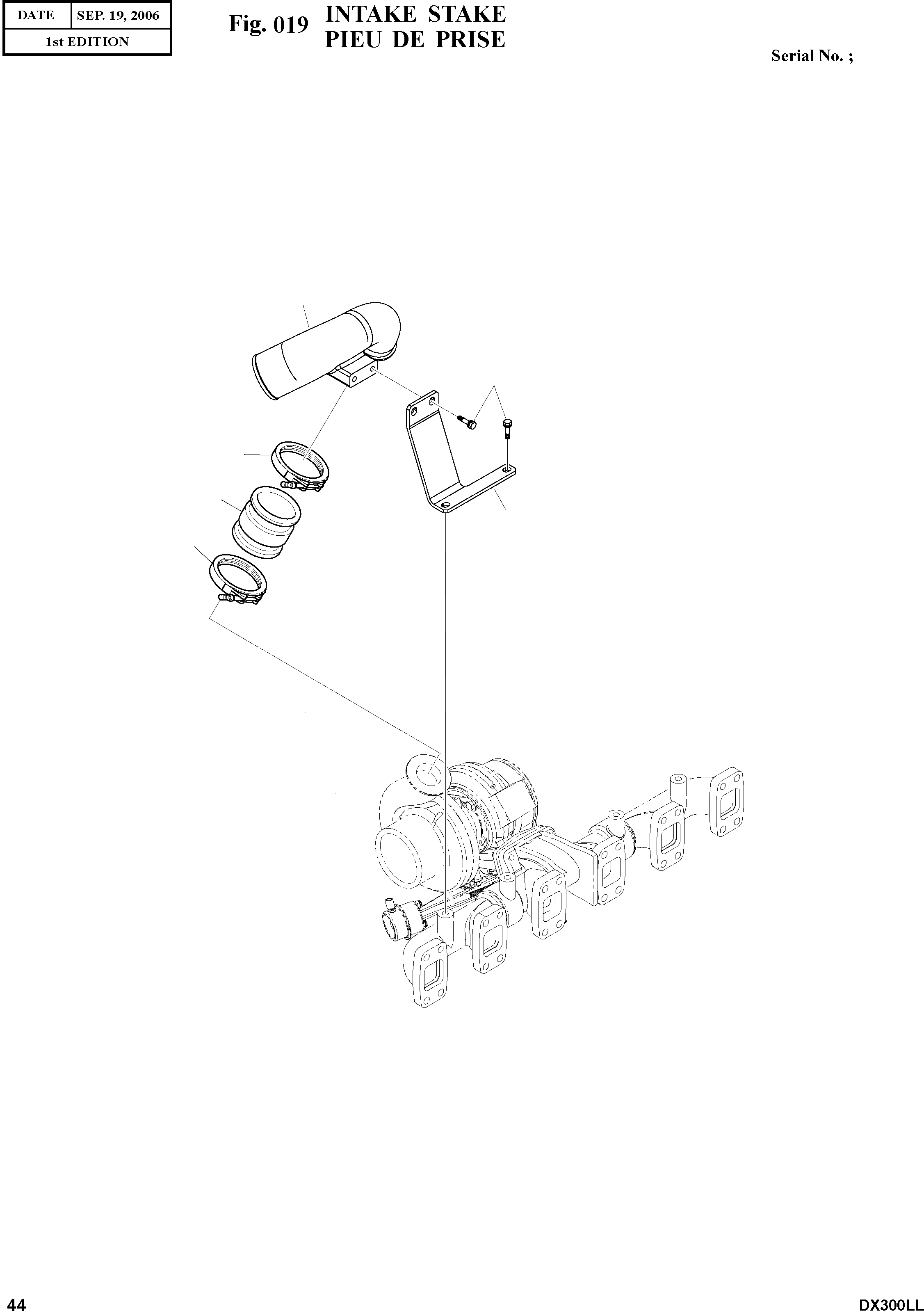 | DATE | SEP. 19, 2006 |
|---|---|
| 1st EDITION | |

Fig. 019 INTAKE STAKE
PIEU DE PRISE

Serial No. ;

44

DX300LL