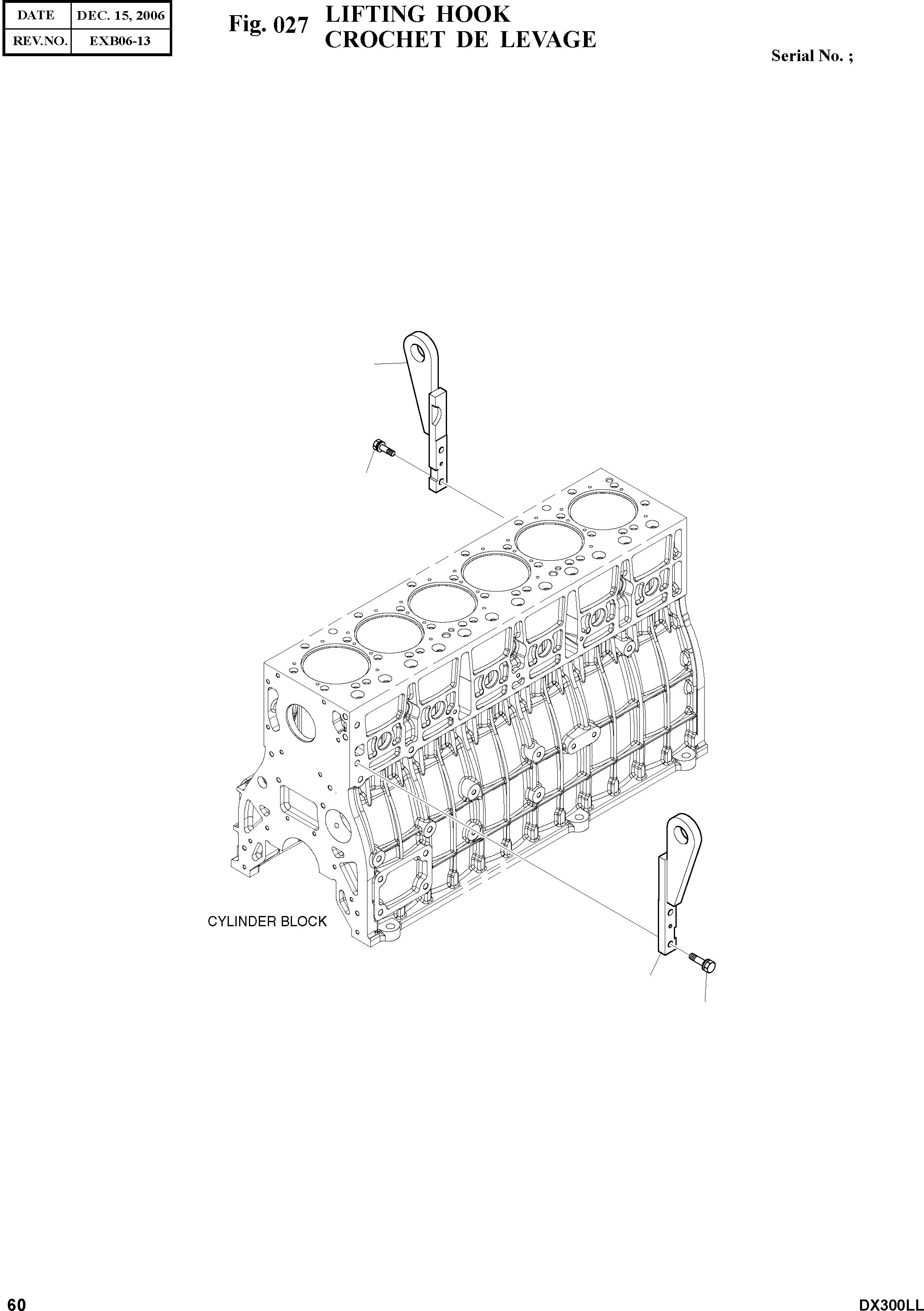 | DATE | DEC. 15, 2006 |
|---|---|
| REV.NO. | EXB06-13 |

Fig. 027 LIFTING HOOK
CROCHET DE LEVAGE

Serial No. ;

CYLINDER BLOCK

60

DX300LL