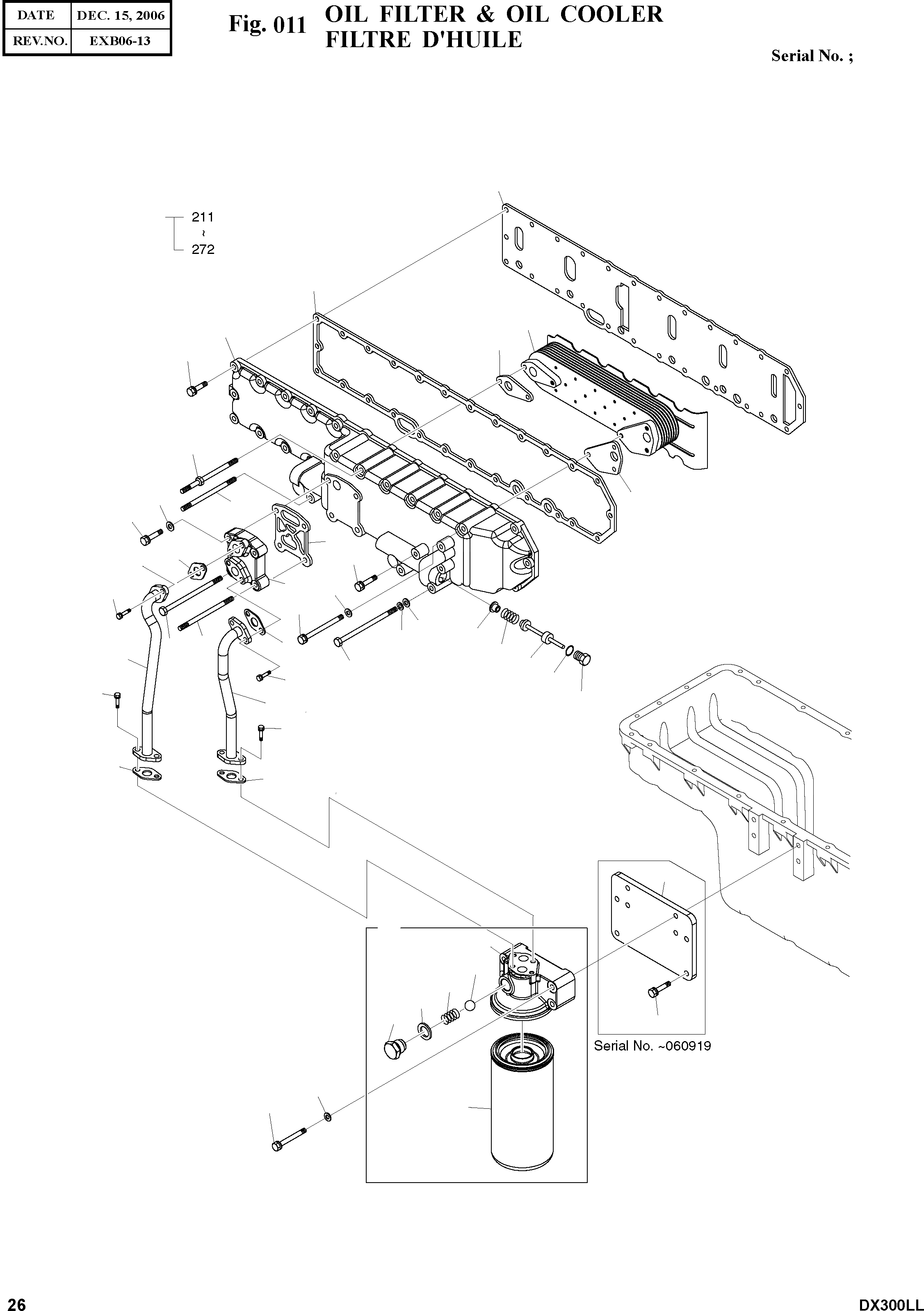 | DATE | DEC. 15, 2006 |
|---|---|
| REV.NO. | EXB06-13 |

Fig. 011 OIL FILTER & OIL COOLER
FILTRE D'HUILE

Serial No. ;

211
~
272

Serial No. ~060919

26

DX300LL