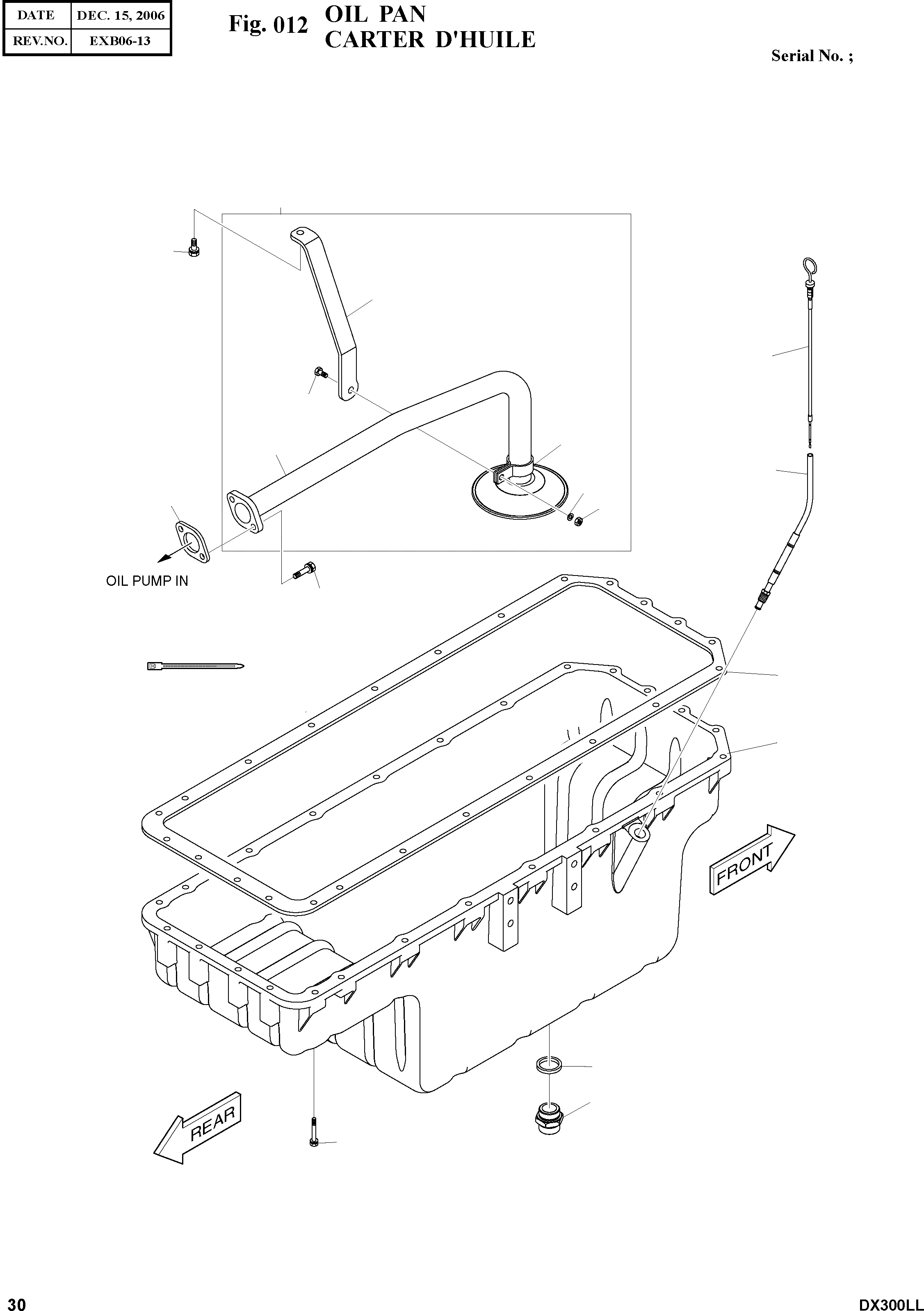 | DATE | DEC. 15, 2006 |
|---|---|
| REV.NO. | EXB06-13 |

Fig. 012 OIL PAN
CARTER D'HUILE

Serial No. ;

OIL PUMP IN

FRONT

REAR

30

DX300LL