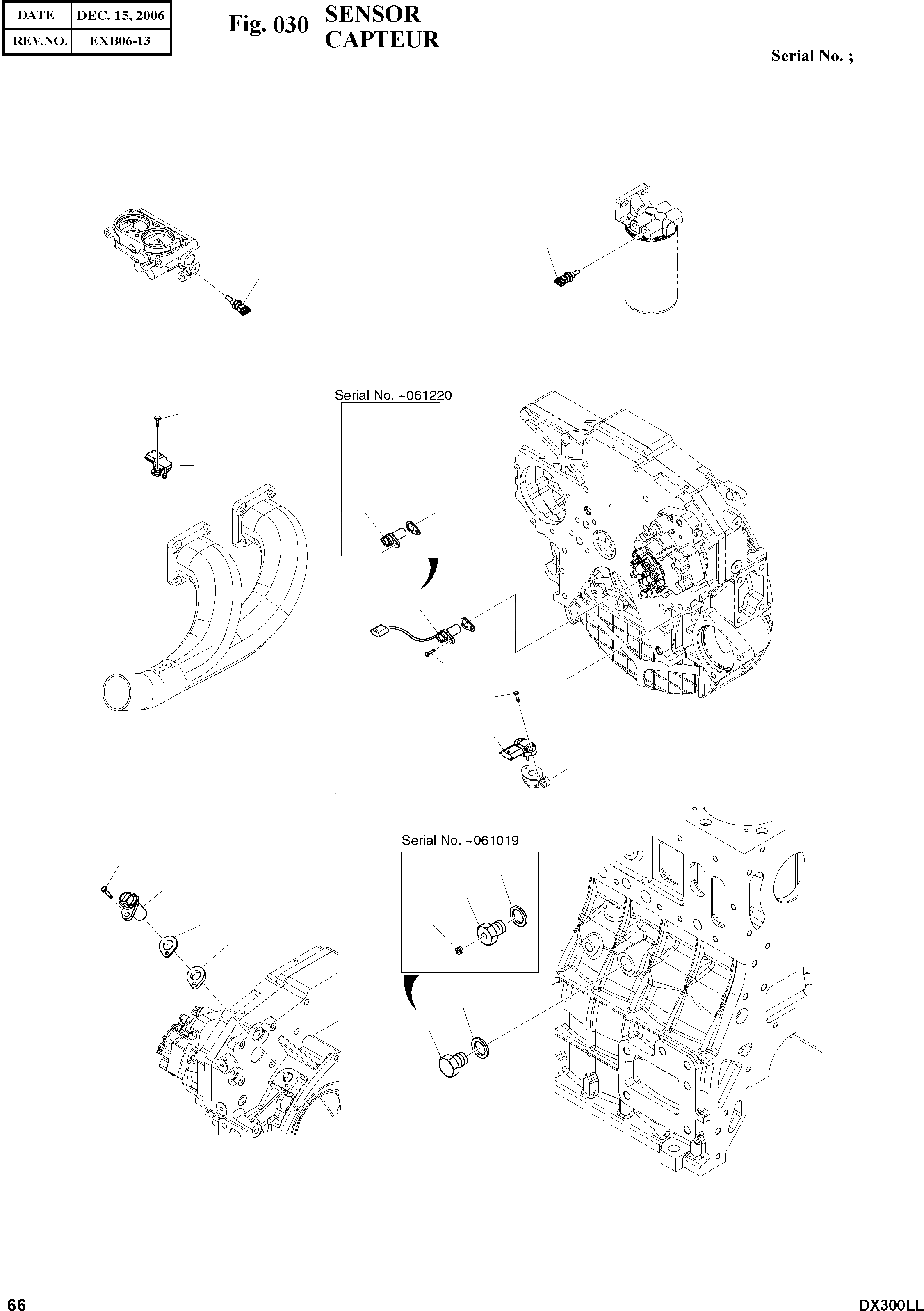 | DATE | DEC. 15, 2006 |
|---|---|
| REV.NO. | EXB06-13 |

Fig. 030 SENSOR
CAPTEUR

Serial No. ;

Serial No. ~061220

Serial No. ~061019

66

DX300LL