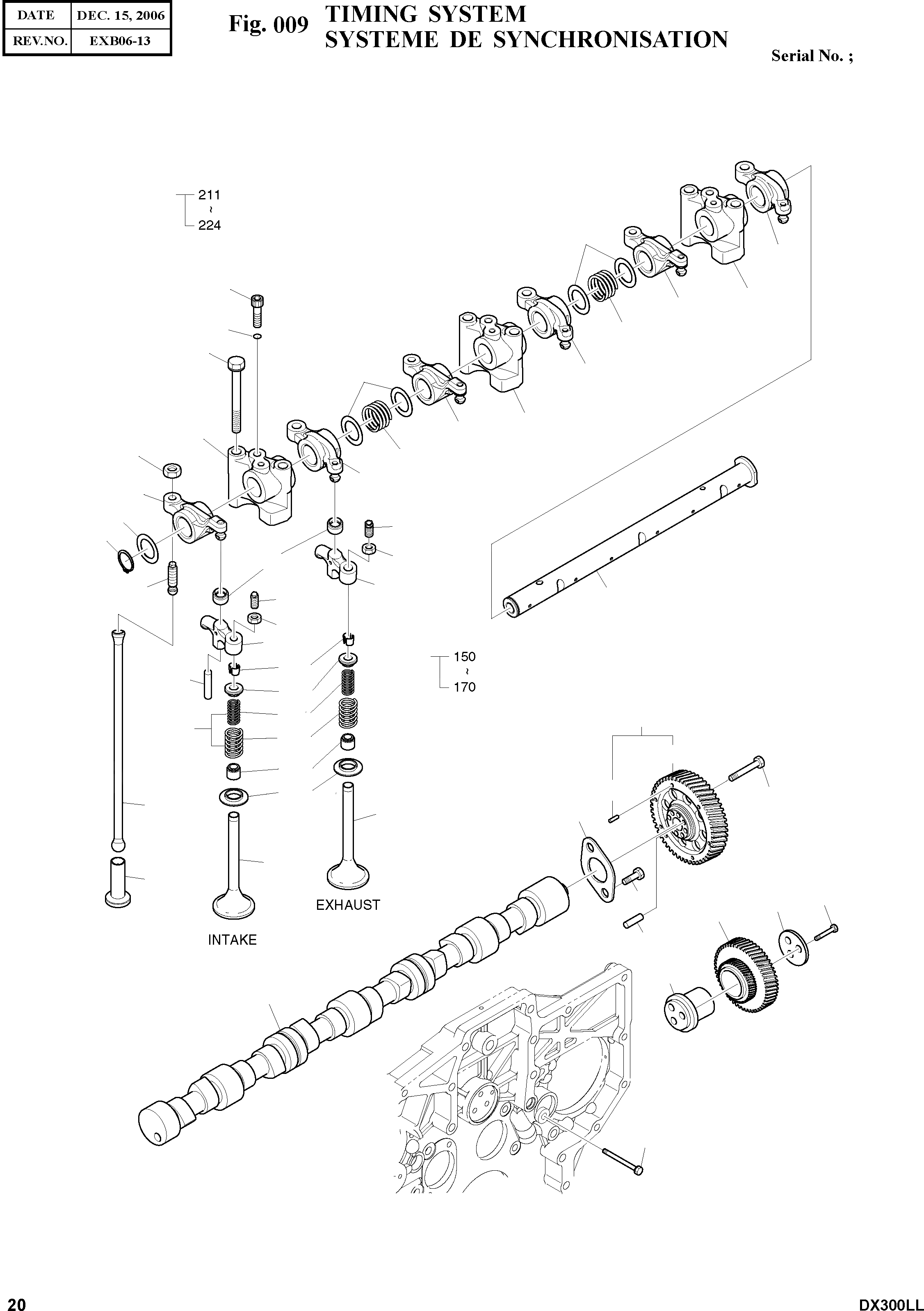 | DATE | DEC. 15, 2006 |
|---|---|
| REV.NO. | EXB06-13 |

Fig. 009 TIMING SYSTEM
SYSTEME DE SYNCHRONISATION

Serial No. ;

211
~
224

150
~
170

EXHAUST

INTAKE

20

DX300LL