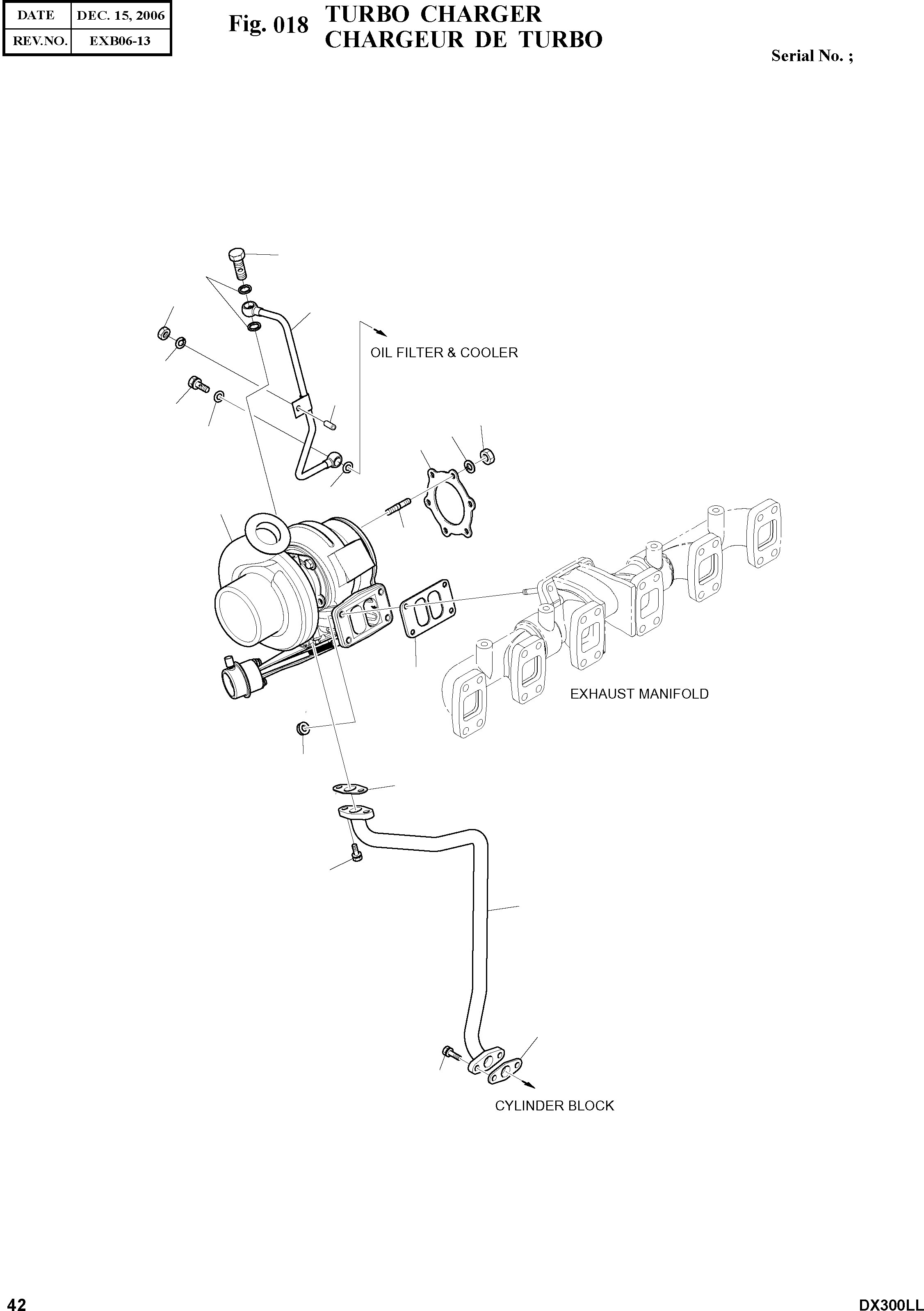 | DATE | DEC. 15, 2006 |
|---|---|
| REV.NO. | EXB06-13 |

Fig. 018 TURBO CHARGER
CHARGEUR DE TURBO

Serial No. ;

OIL FILTER & COOLER

EXHAUST MANIFOLD

CYLINDER BLOCK

42

DX300LL