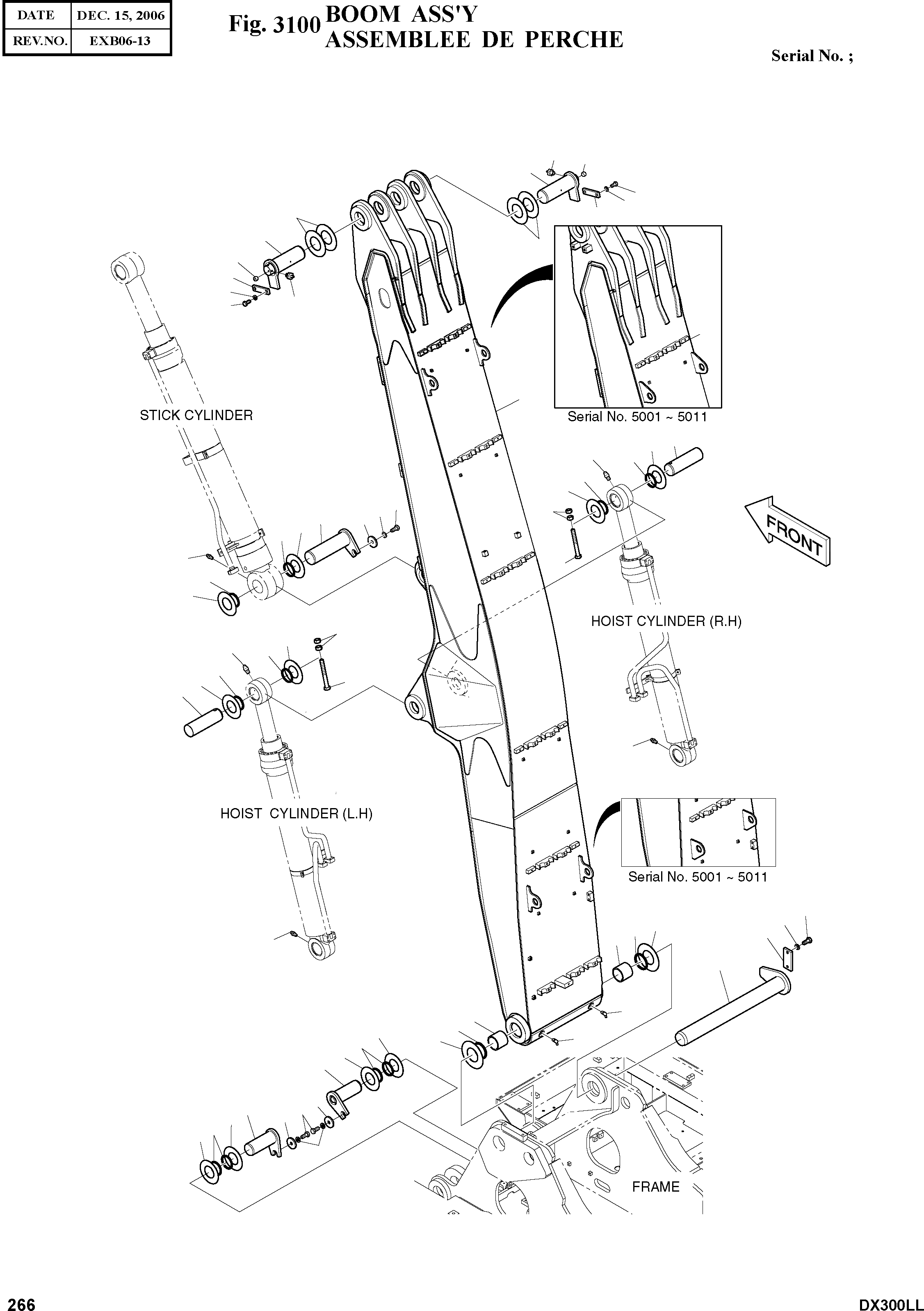 | DATE | DEC. 15, 2006 |
|---|---|
| REV.NO. | EXB06-13 |

Fig. 3100 BOOM ASS'Y
ASSEMBLEE DE PERCHE

Serial No. ;

STICK CYLINDER

Serial No. 5001 ~ 5011

FRONT

HOIST CYLINDER (R.H)

HOIST CYLINDER (L.H)

Serial No. 5001 ~ 5011

FRAME

266

DX300LL