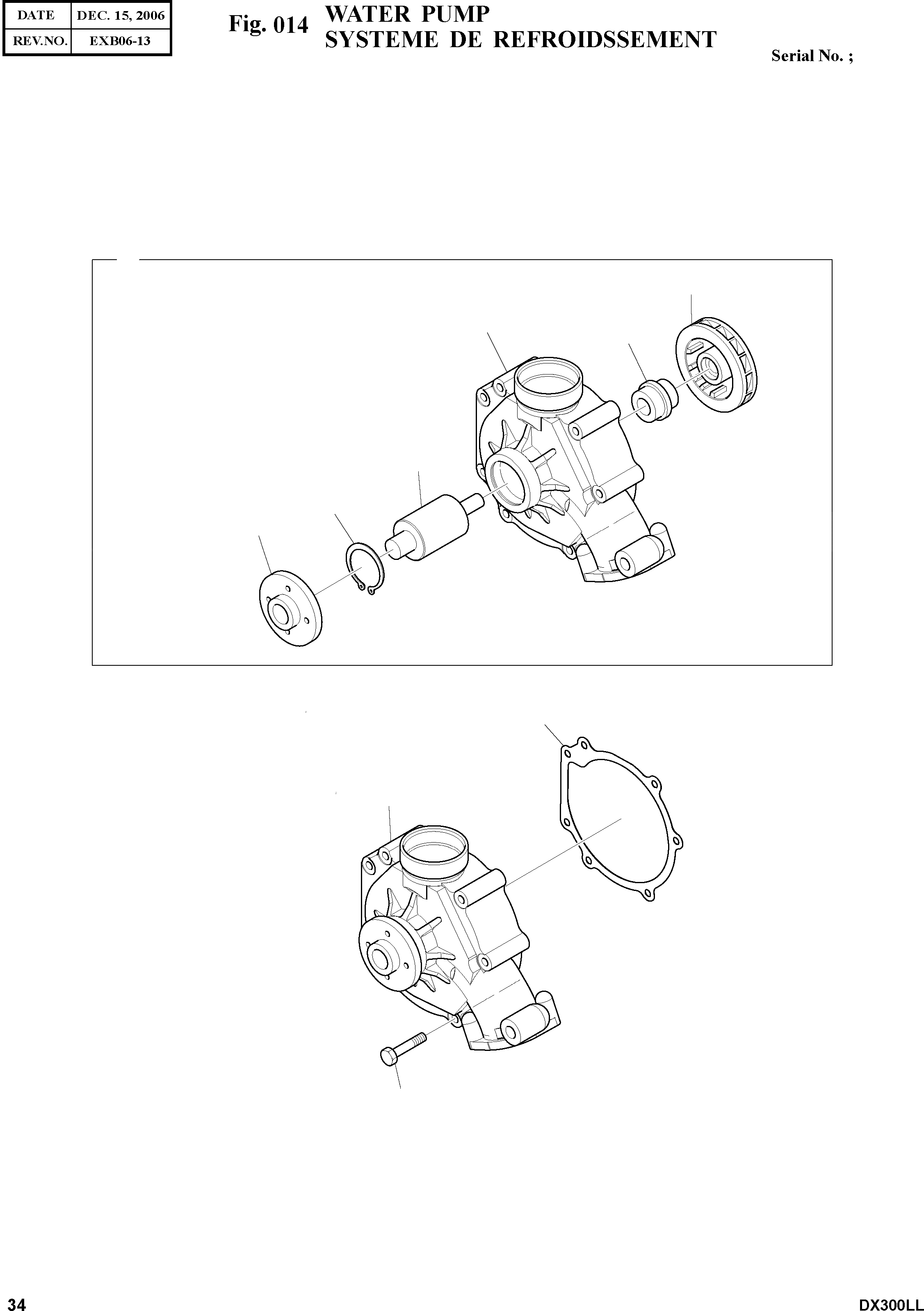 | DATE | DEC. 15, 2006 |
|---|---|
| REV.NO. | EXB06-13 |

Fig. 014 WATER PUMP
SYSTEME DE REFROIDSSEMENT

Serial No. ;

34

DX300LL