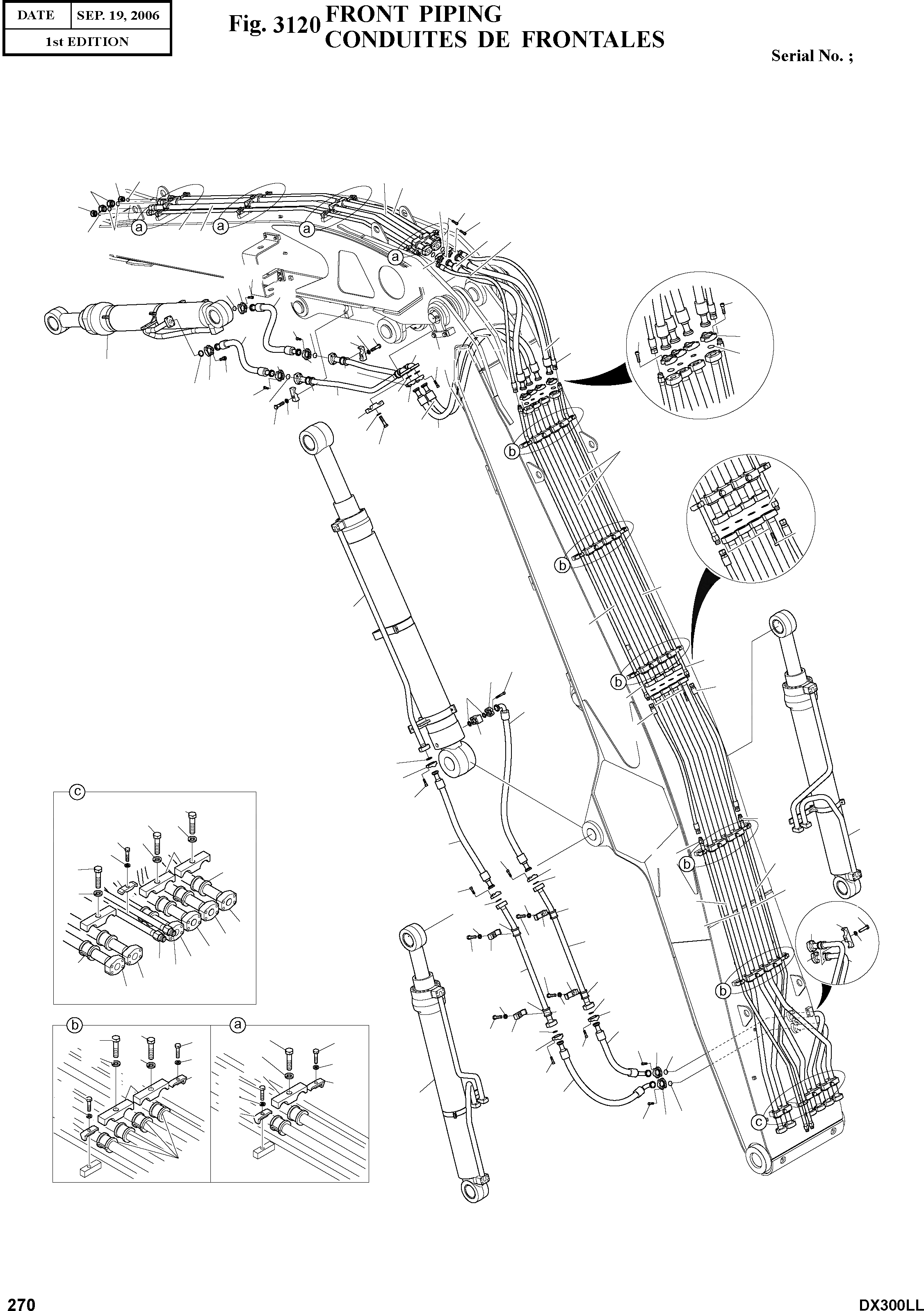 | DATE | SEP. 19, 2006 |
|---|---|
| 1st EDITION | |

Fig. 3120 FRONT PIPING
CONDUITES DE FRONTALES

Serial No. ;

a a a a

b b b b b

c

c

b a

270

DX300LL