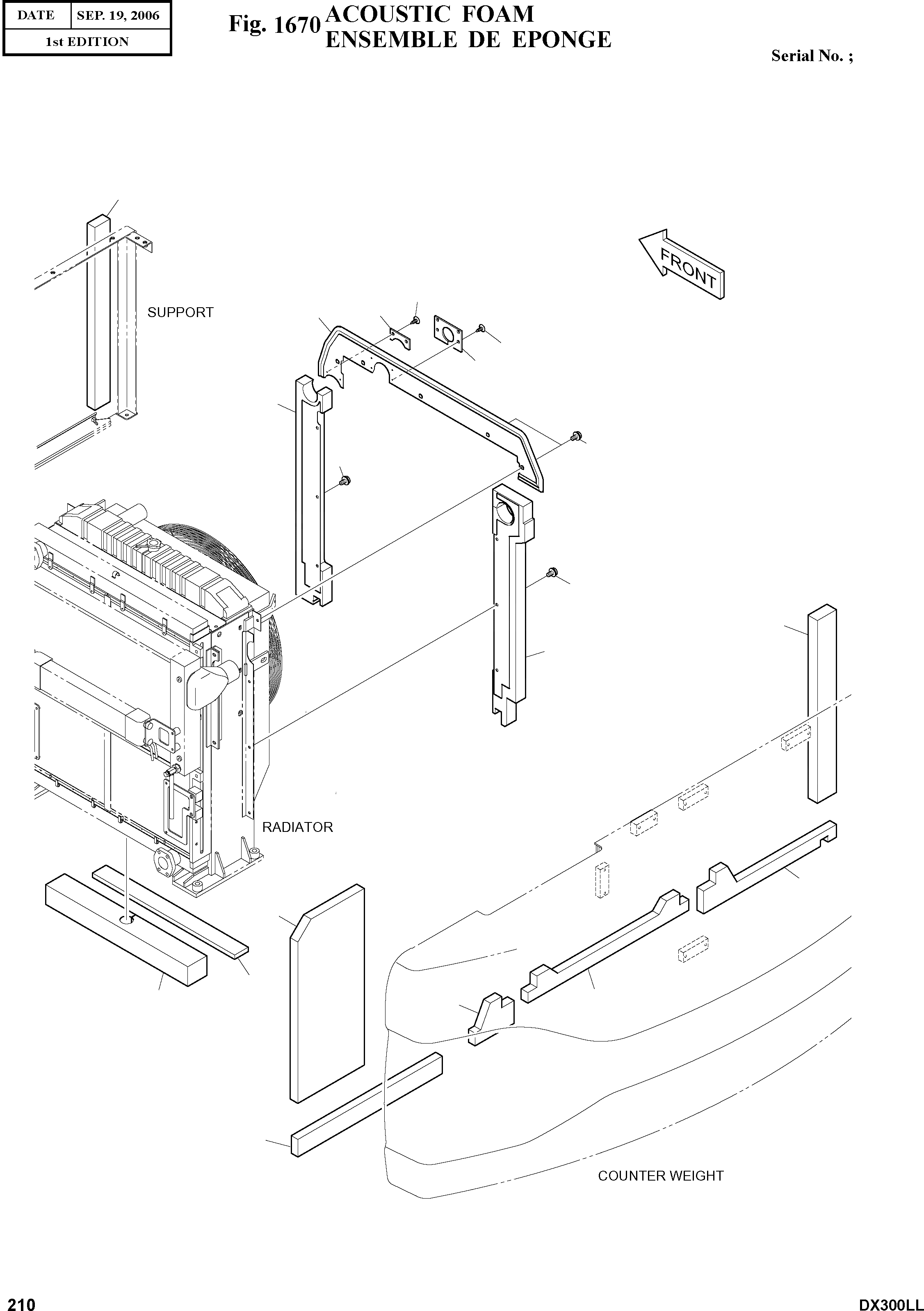 | DATE | SEP. 19, 2006 |
|---|---|
| 1st EDITION | |

Fig. 1670 ACOUSTIC FOAM
ENSEMBLE DE EPONGE

Serial No. ;

FRONT

SUPPORT

RADIATOR

COUNTER WEIGHT

210

DX300LL