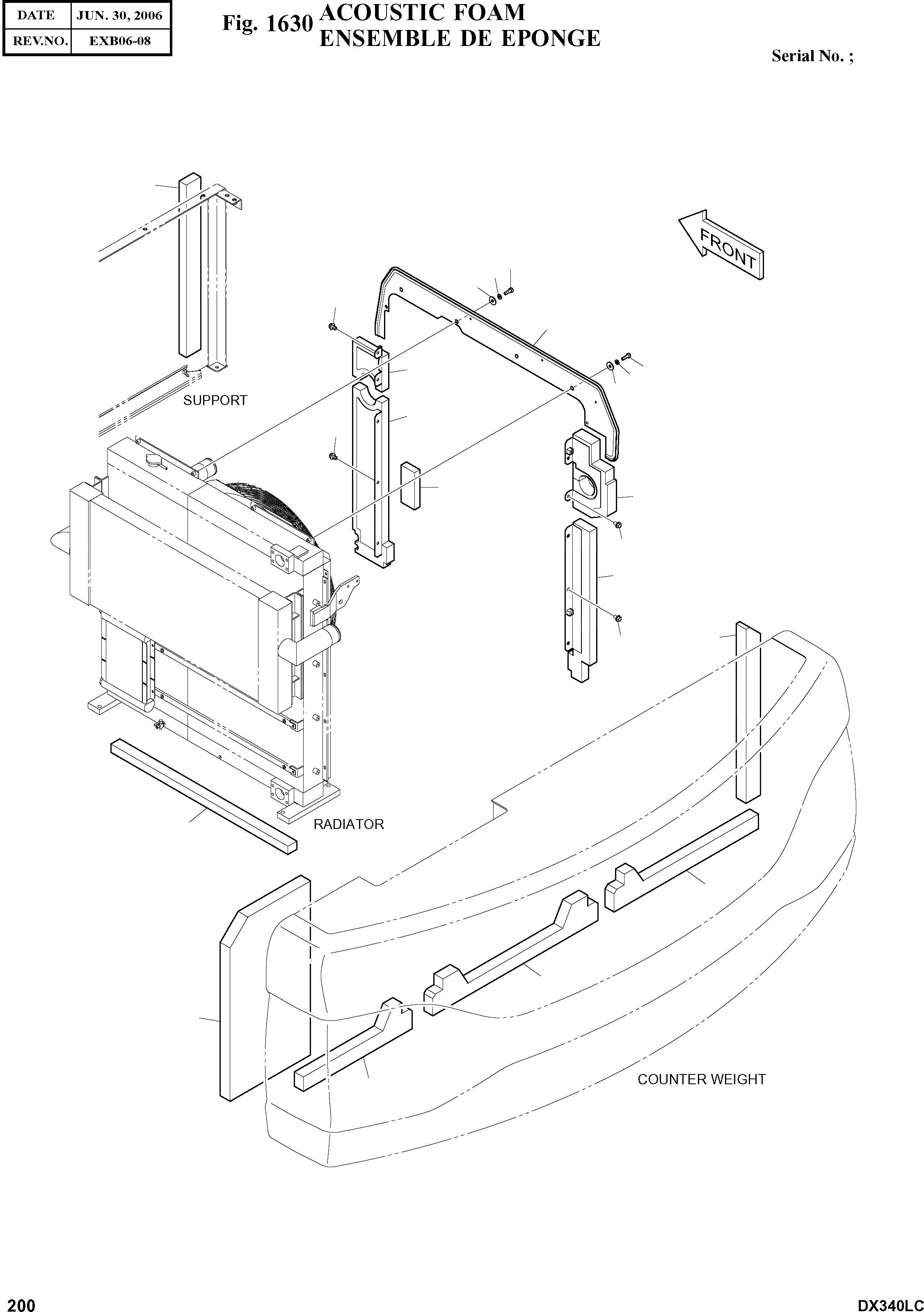 | DATE | JUN. 30, 2006 |
|---|---|
| REV.NO. | EXB06-08 |

Fig. 1630 ACOUSTIC FOAM
ENSEMBLE DE EPONGE

Serial No. ;

FRONT

SUPPORT

RADIATOR

COUNTER WEIGHT

200

DX340LC