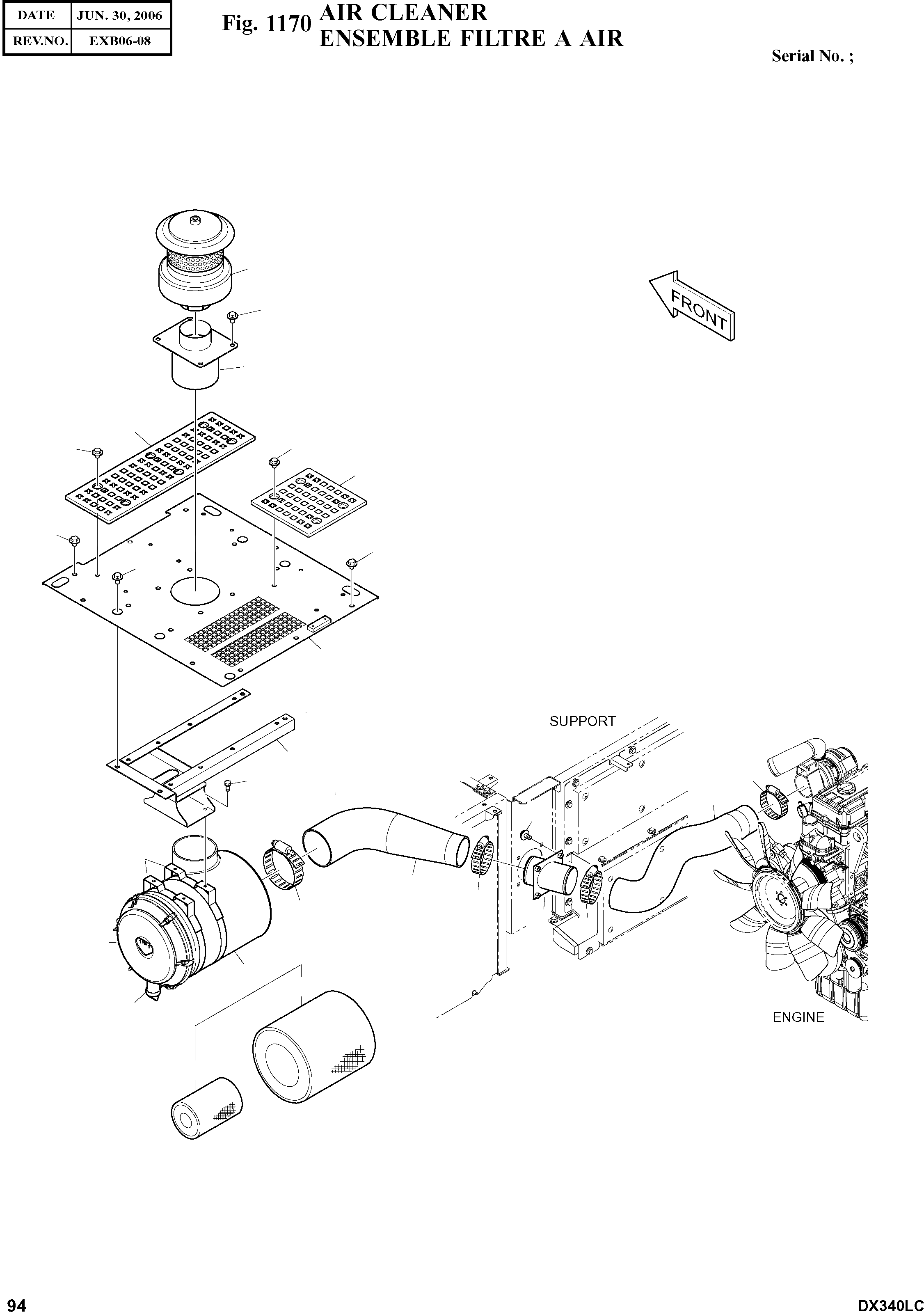 | DATE | JUN. 30, 2006 |
|---|---|
| REV.NO. | EXB06-08 |

Fig. 1170 AIR CLEANER
ENSEMBLE FILTRE A AIR

Serial No. ;

FRONT

SUPPORT

ENGINE

94

DX340LC