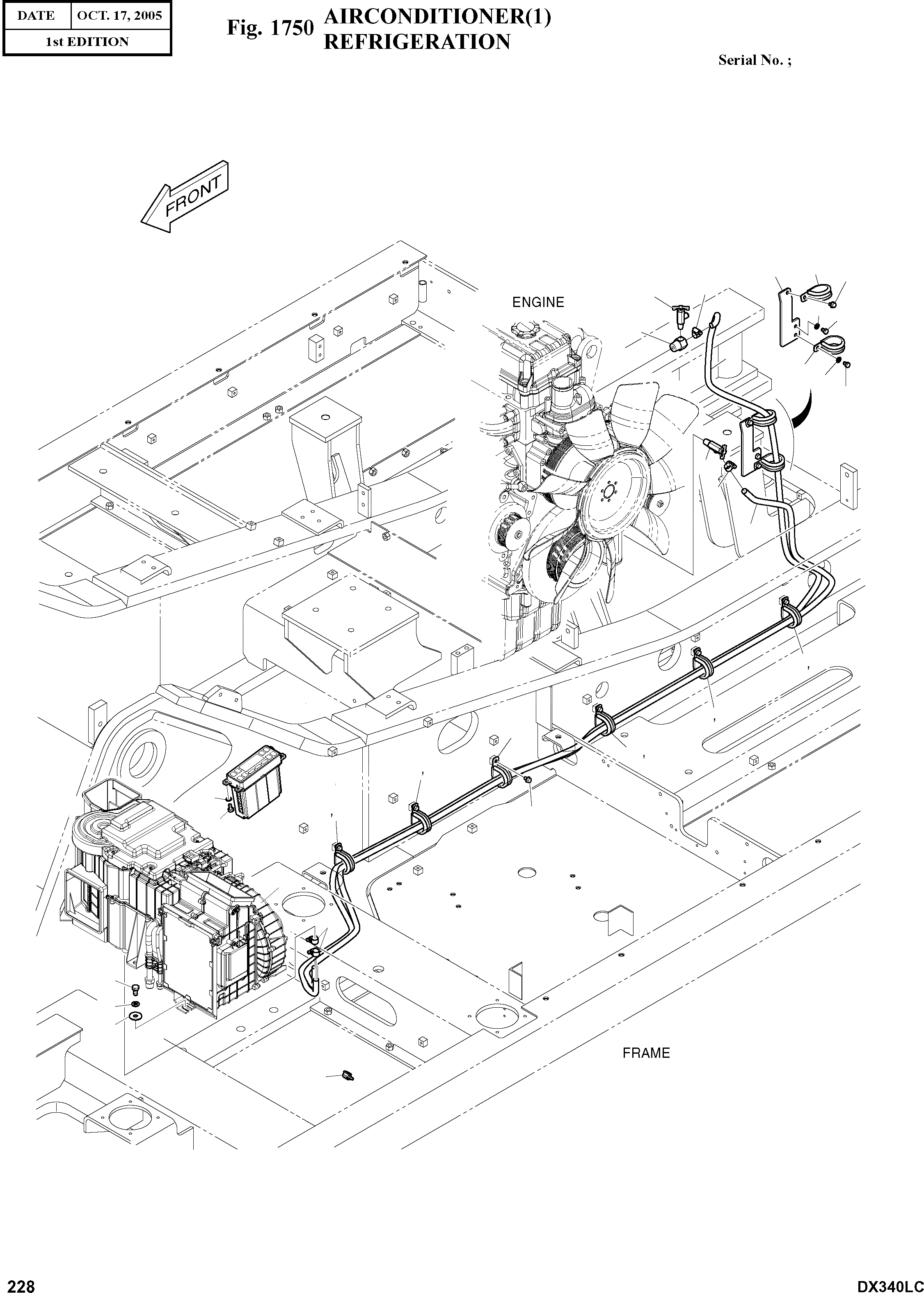 | DATE | OCT. 17, 2005 |
|---|---|
| 1st EDITION | |

Fig. 1750 AIRCONDITIONER(1) REFRIGERATION

Serial No. ;

FRONT

ENGINE

FRAME

228

DX340LC