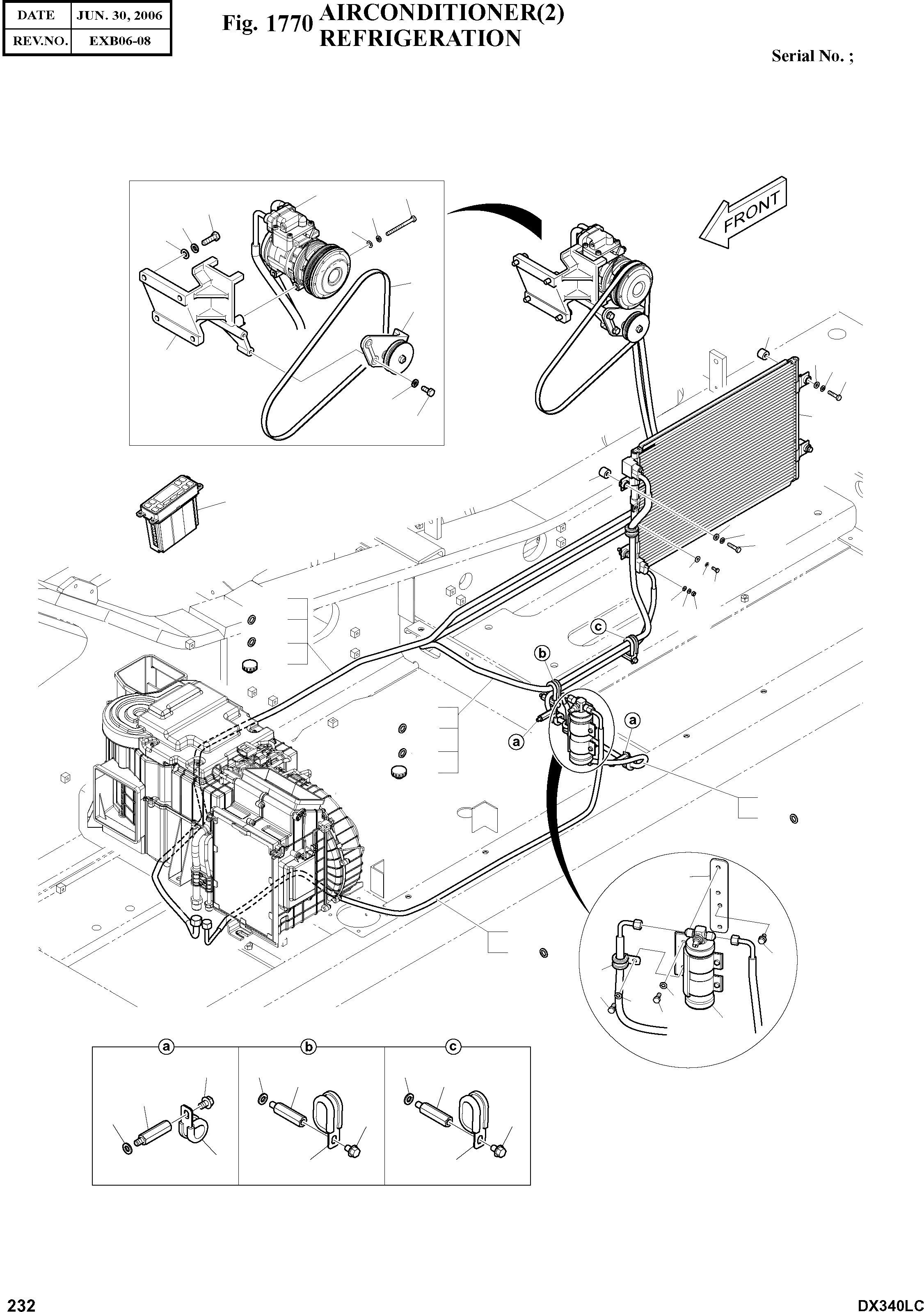 | DATE | JUN. 30, 2006 |
|---|---|
| REV.NO. | EXB06-08 |

Fig. 1770 AIRCONDITIONER(2) REFRIGERATION

Serial No. ;

FRONT

c

b

a

a

a

b

c

232

DX340LC