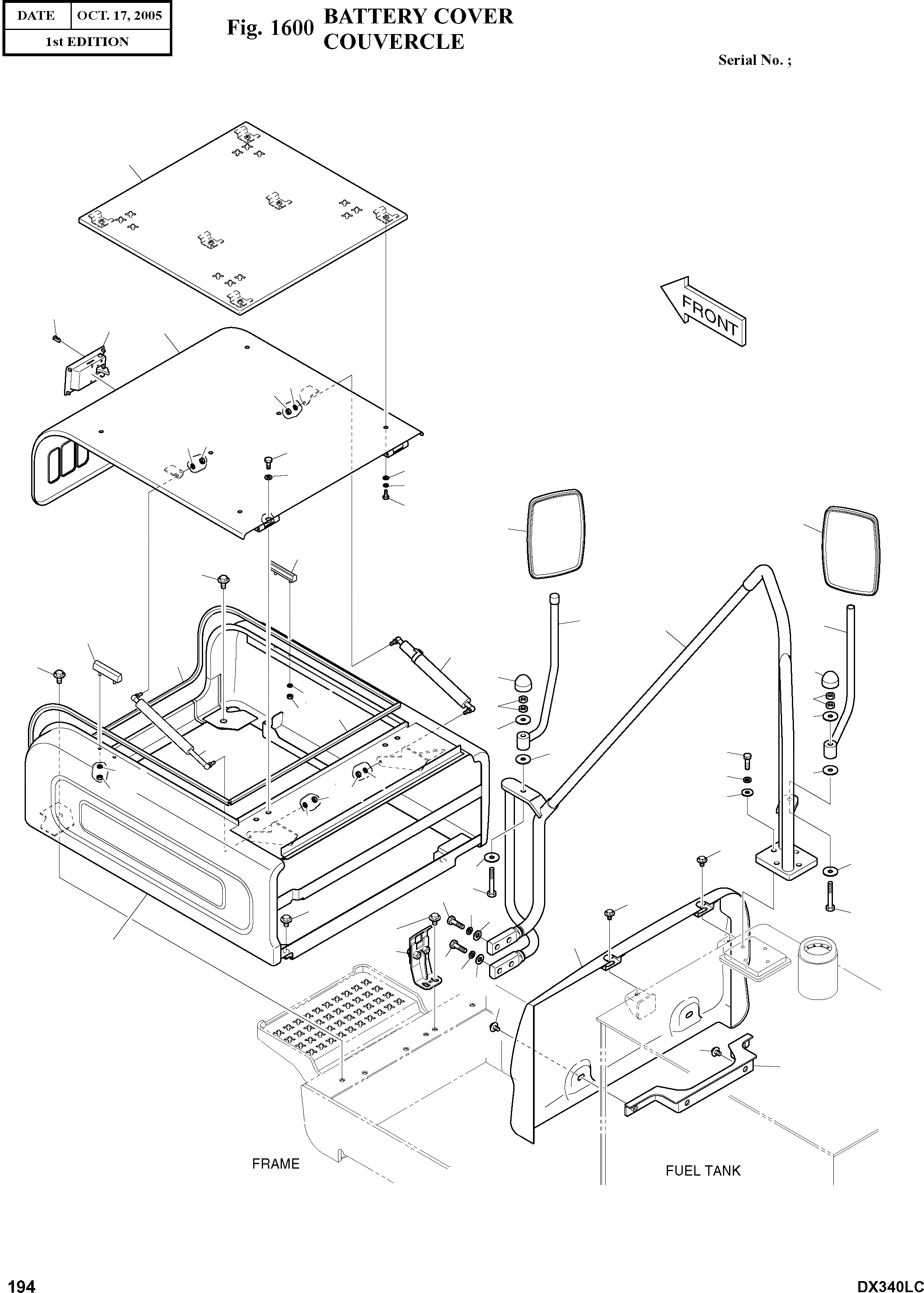 | DATE | OCT. 17, 2005 |
|---|---|
| 1st EDITION | |

Fig. 1600 BATTERY COVER COUVERCLE

Serial No. ;

FRONT

FRAME

FUEL TANK

194

DX340LC