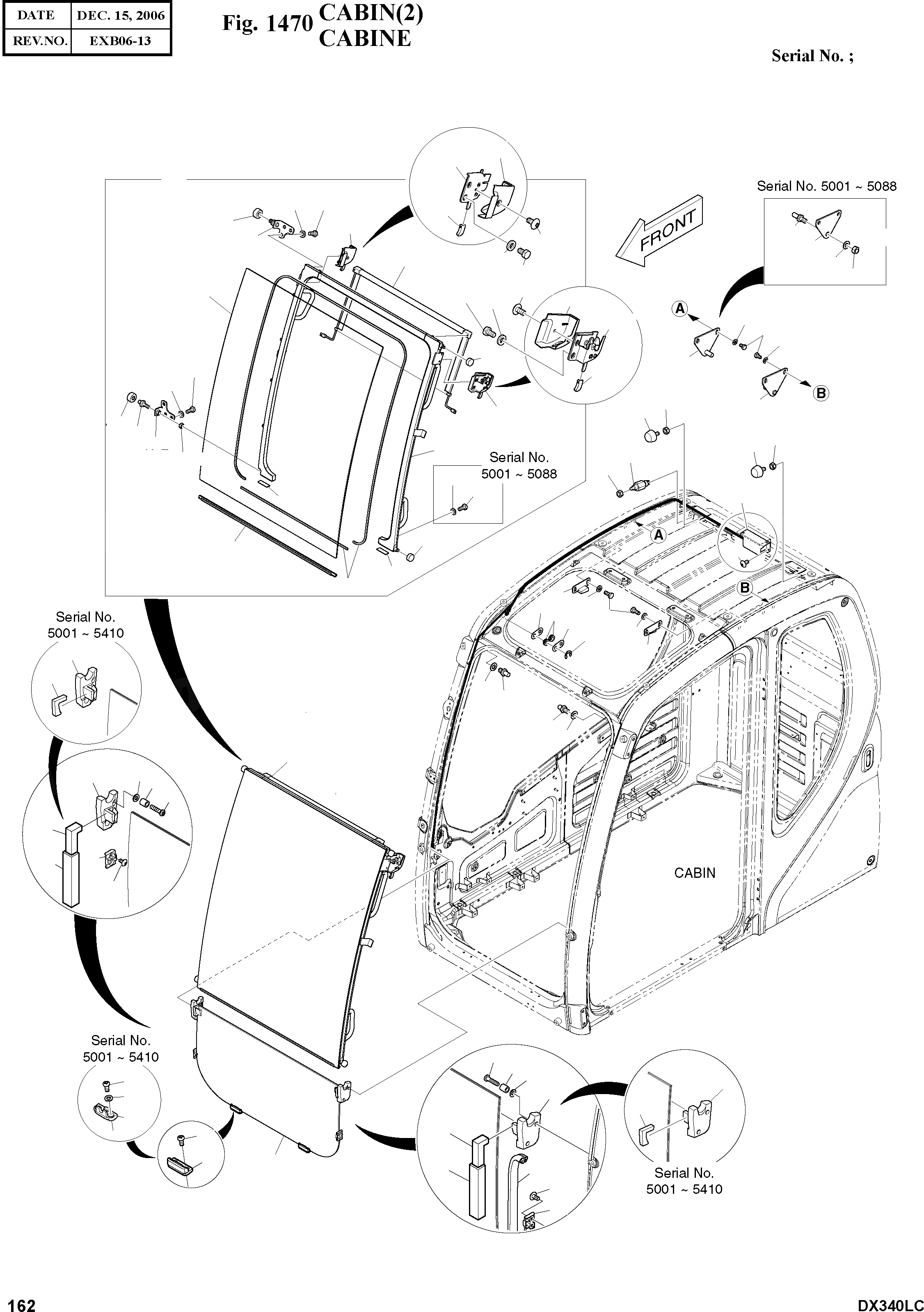 | DATE | DEC. 15, 2006 |
|---|---|
| REV.NO. | EXB06-13 |

Fig. 1470 CABIN(2)
CABINE

Serial No. ;

Serial No. 5001 ~ 5088

FRONT

A

B

Serial No.
5001 ~ 5088

A

B

Serial No.
5001 ~ 5410

CABIN

Serial No.
5001 ~ 5410

Serial No.
5001 ~ 5410

162

DX340LC