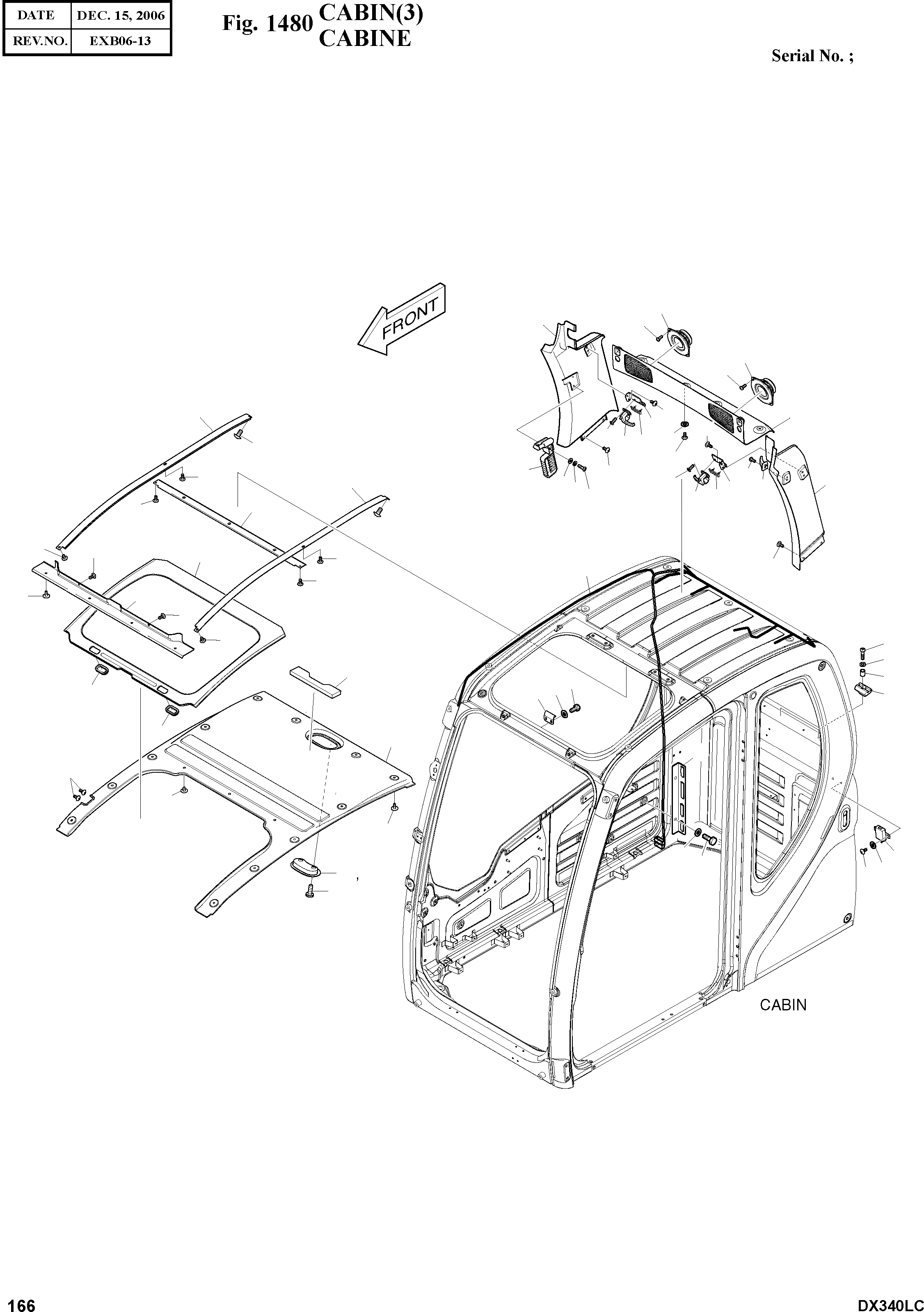 | DATE | DEC. 15, 2006 |
|---|---|
| REV.NO. | EXB06-13 |

Fig. 1480 CABIN(3)
CABINE

Serial No. ;

FRONT

CABIN

166

DX340LC