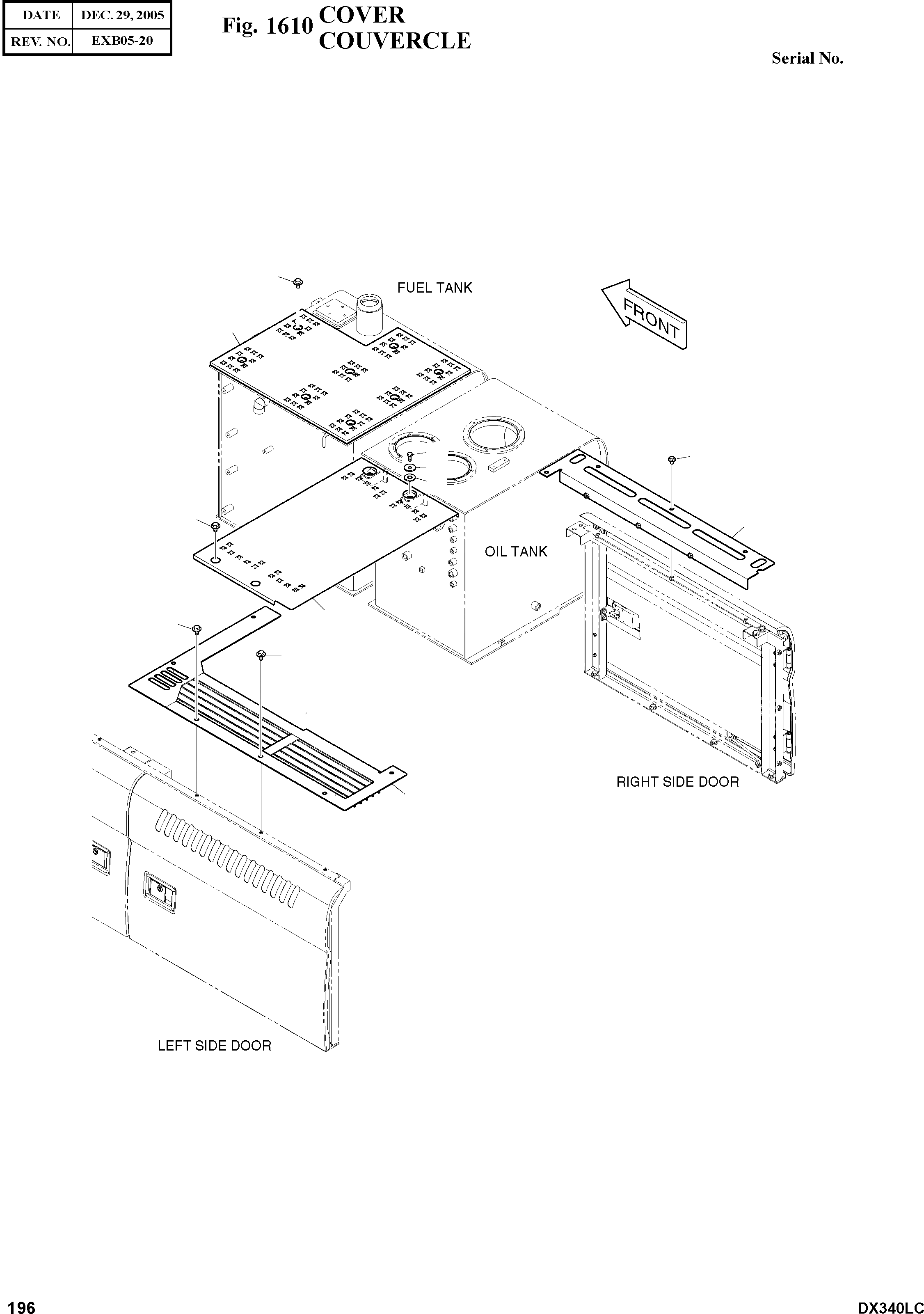 | DATE | DEC. 29, 2005 |
|---|---|
| REV. NO. | EXB05-20 |

Fig. 1610 COVER COUVERCLE

Serial No.

FUEL TANK

FRONT

OIL TANK

RIGHT SIDE DOOR

LEFT SIDE DOOR

196

DX340LC